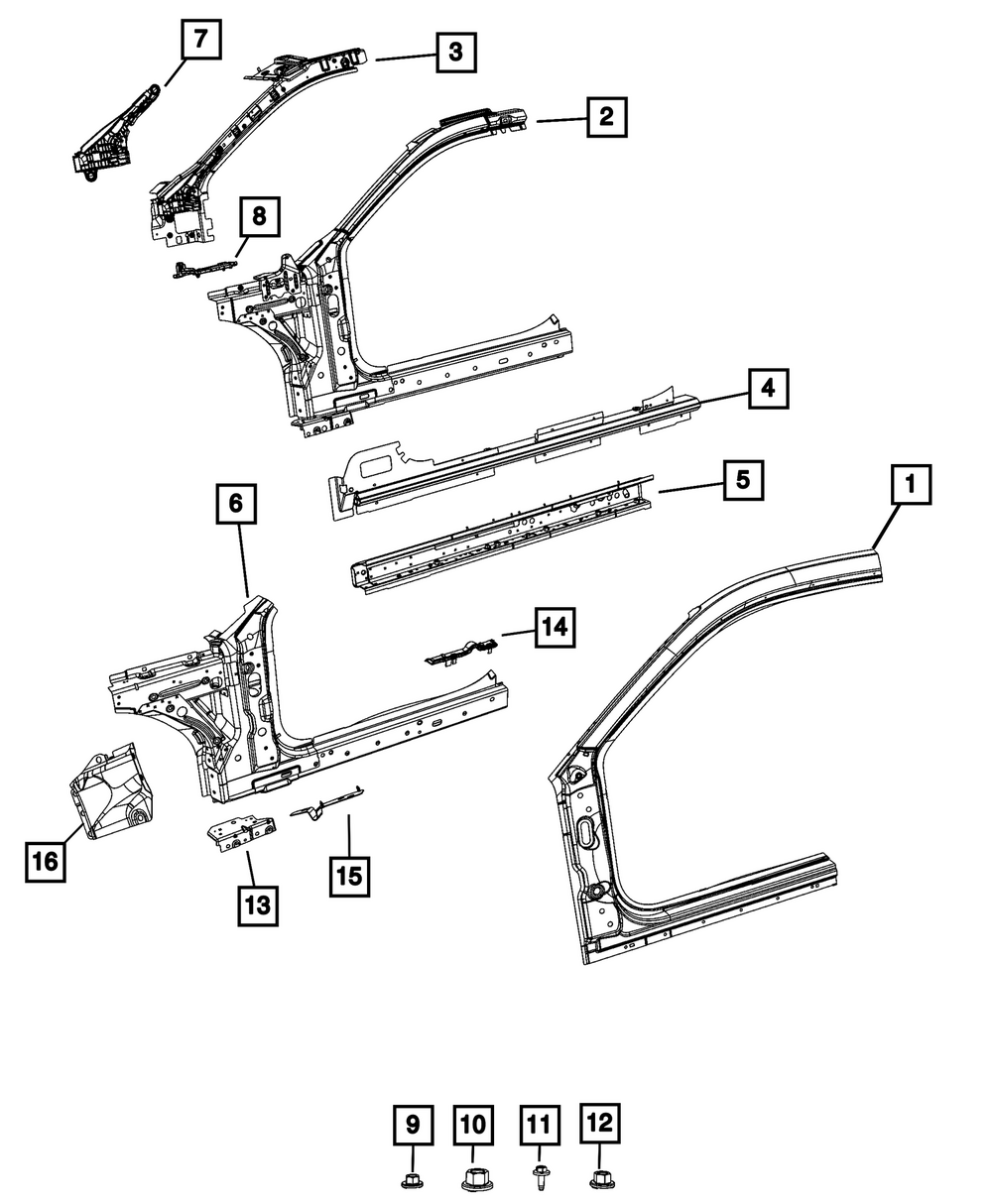 7
3
2
8
4
5
1
6
14
16
13
15
9
10
11
12