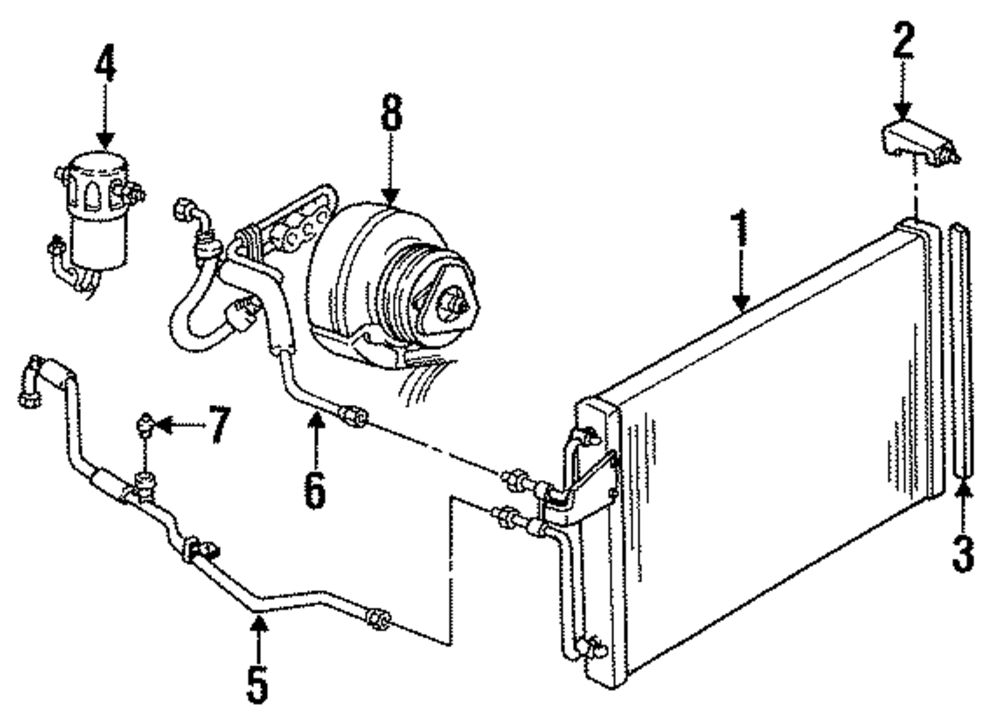 4
8
2
1
7
6
3
5