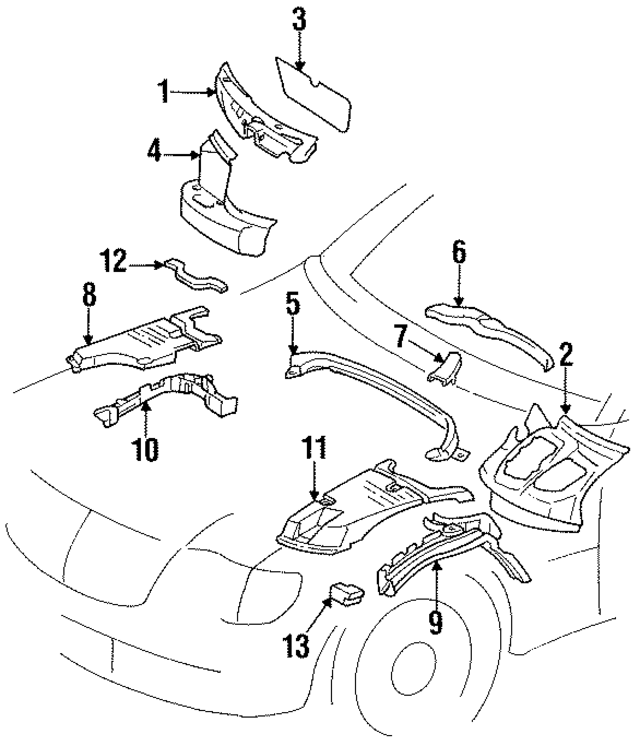 3
1
4
12
6
8
5
7
2
10
11
9
13