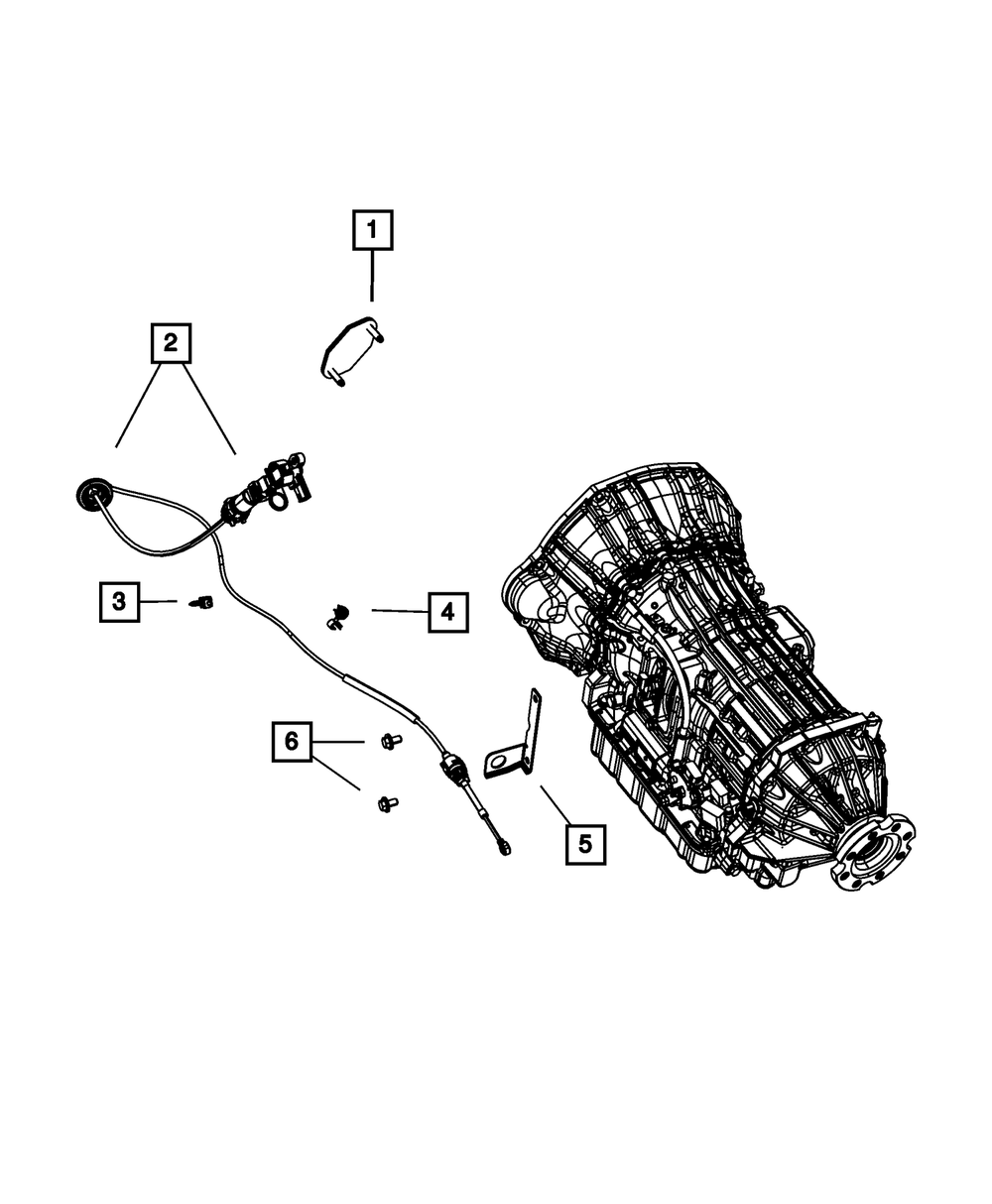 1
2
3
4
6
5