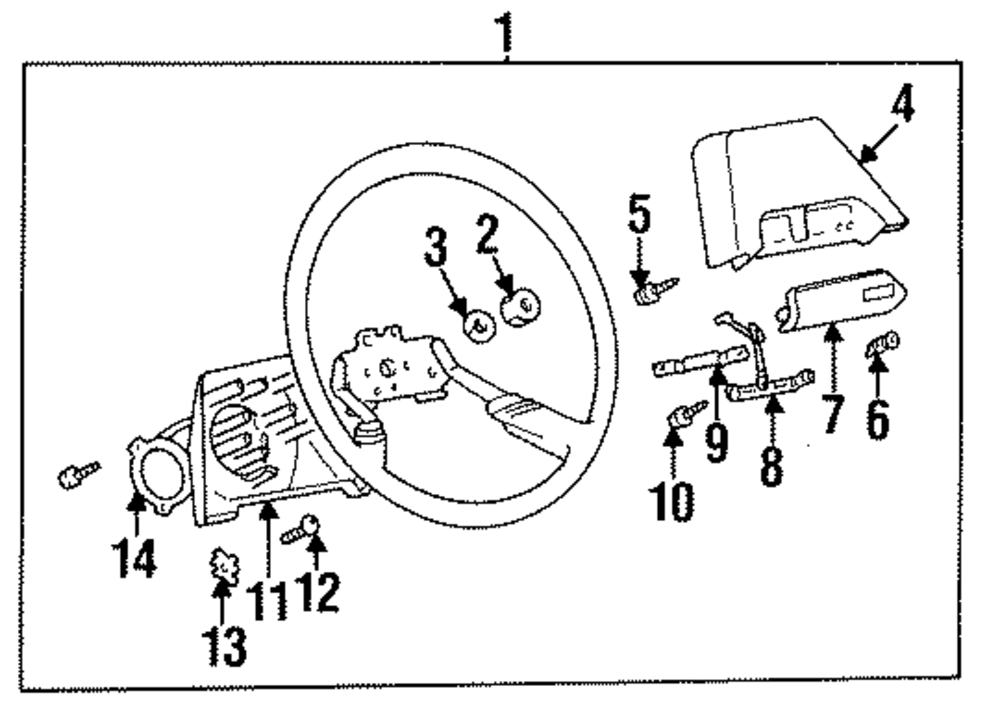 1
4
5
3
2
7
6
9
8
10
14
11
12
13