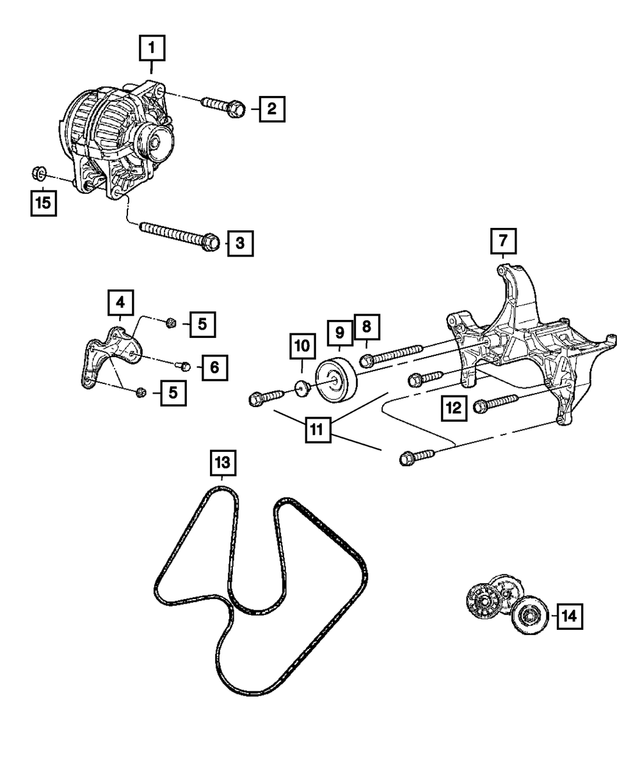 1
2
15
3
7
4
5
6
5
10
9
8
12
11
13
14