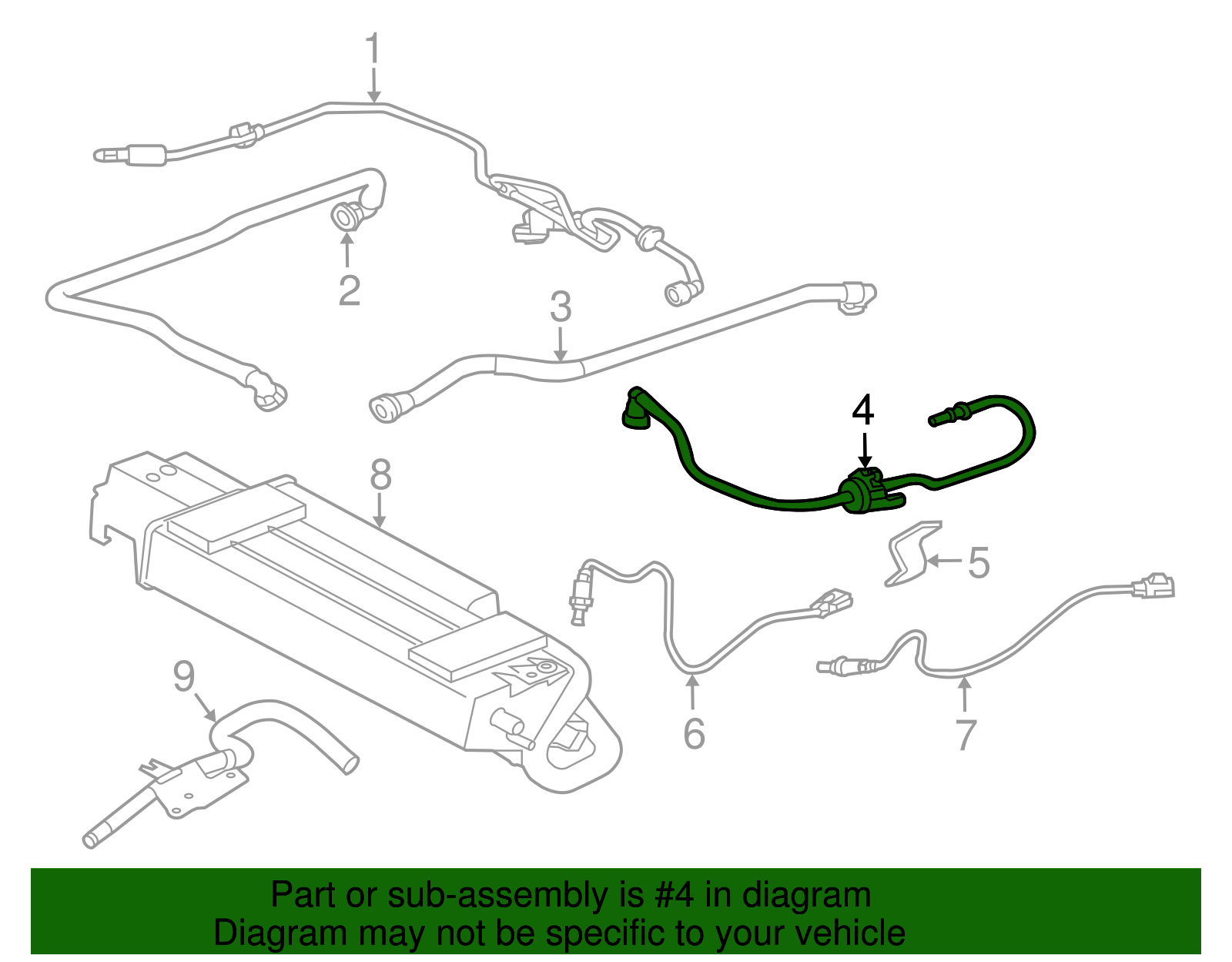 1
2
3
4
8
5
9
6
7
Part or sub-assembly is #4 in diagram
Diagram may not be specific to your vehicle