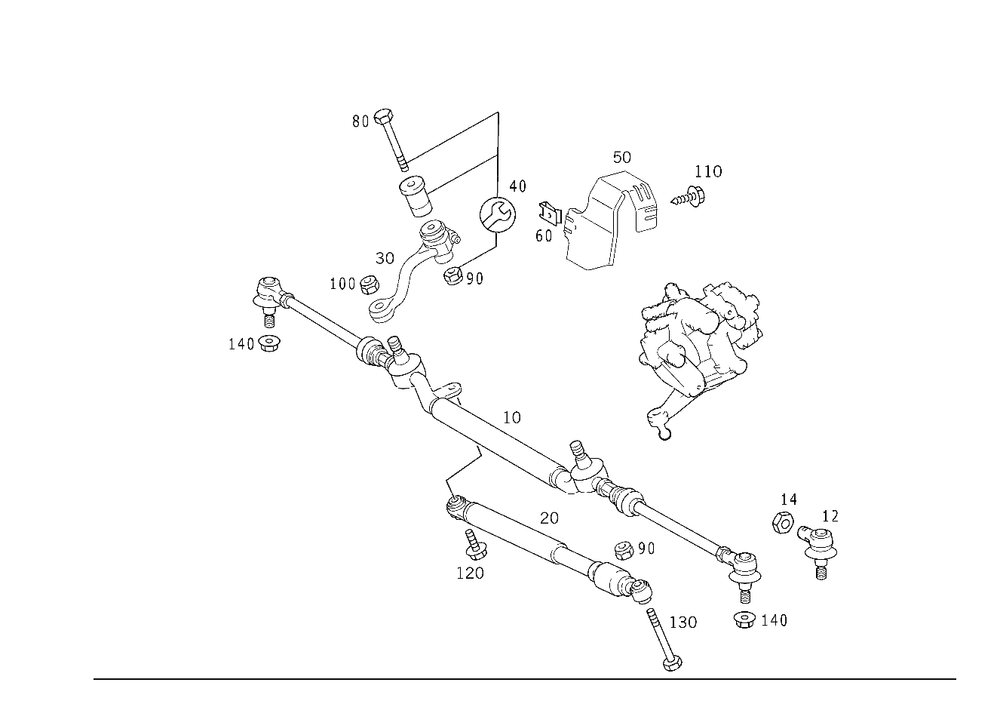 80
40
50
110
60
30
100
90
140
10
14
12
20
90
120
130
140