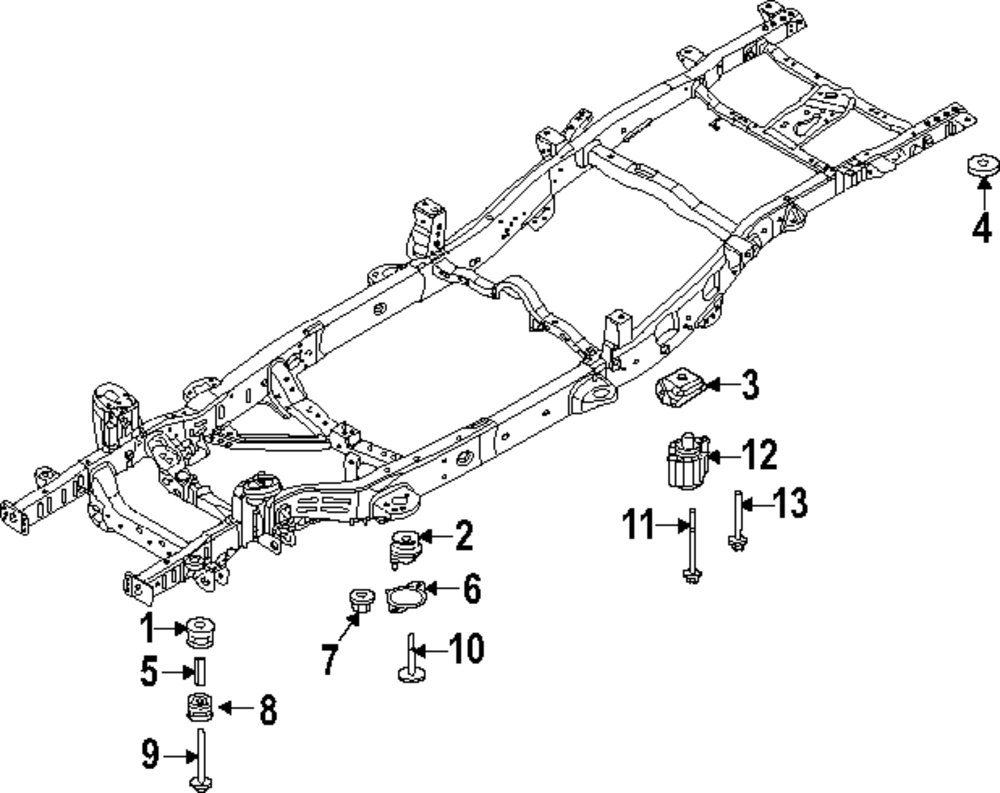 4
3
12
13
11
2
6
7
10
1
5
8
9