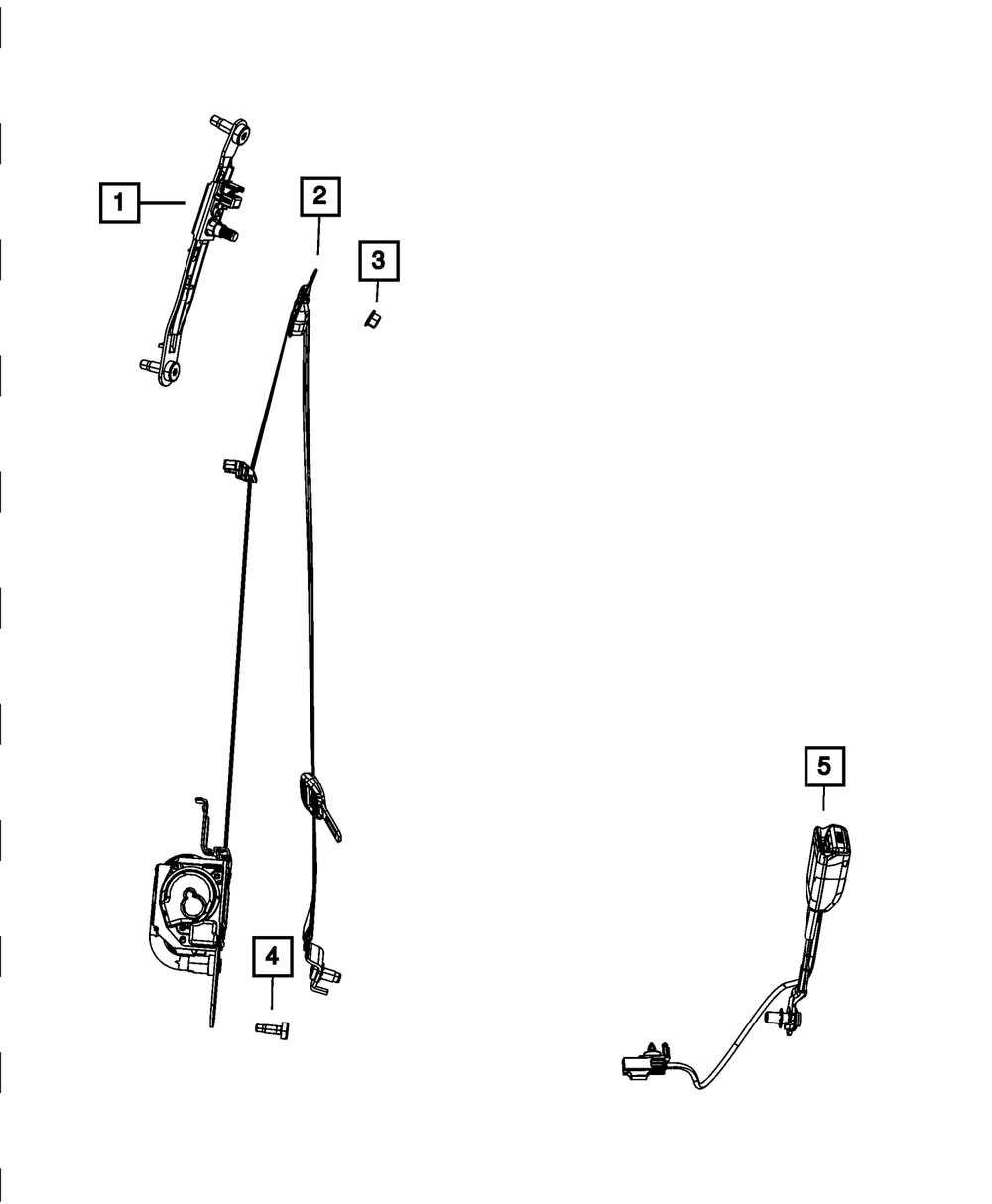 1
2
3
4
5