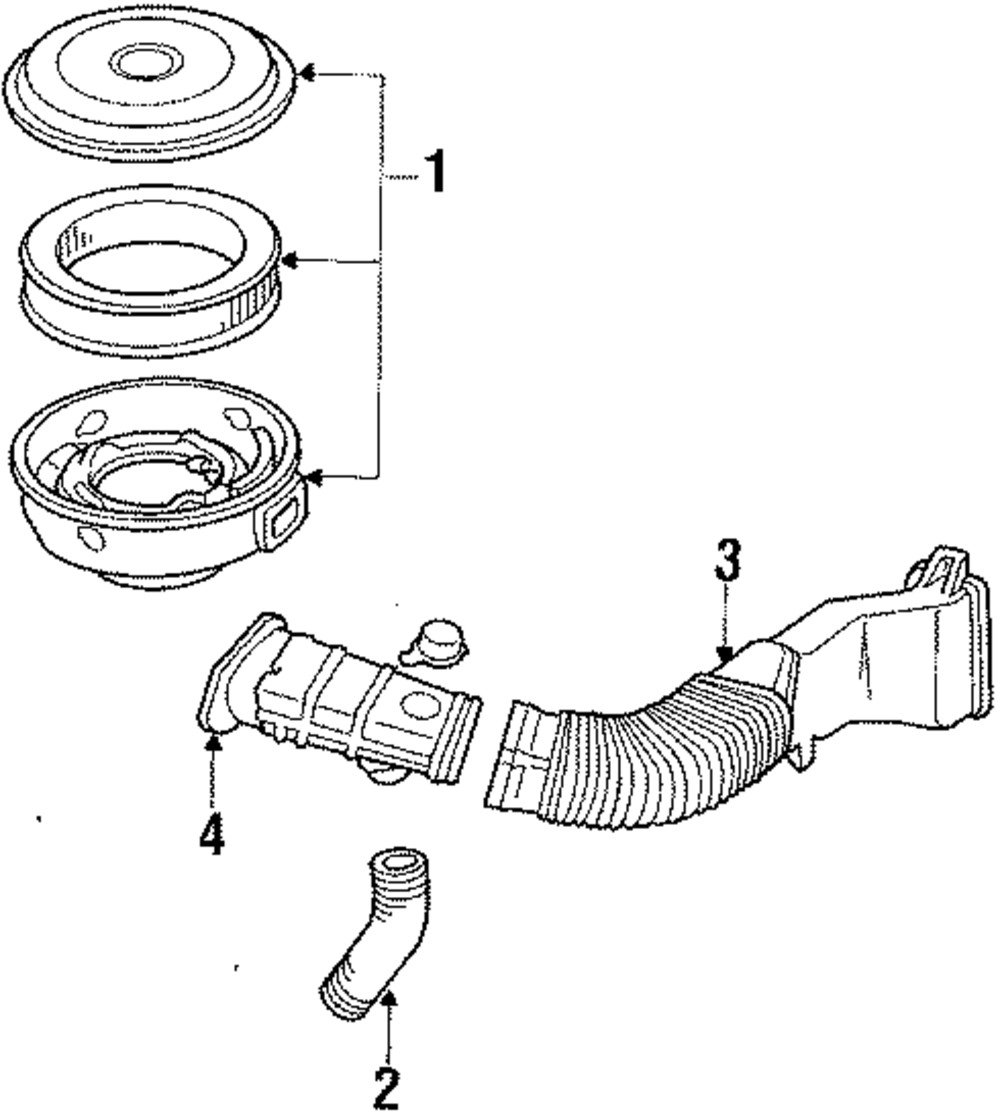 1
3
4
2