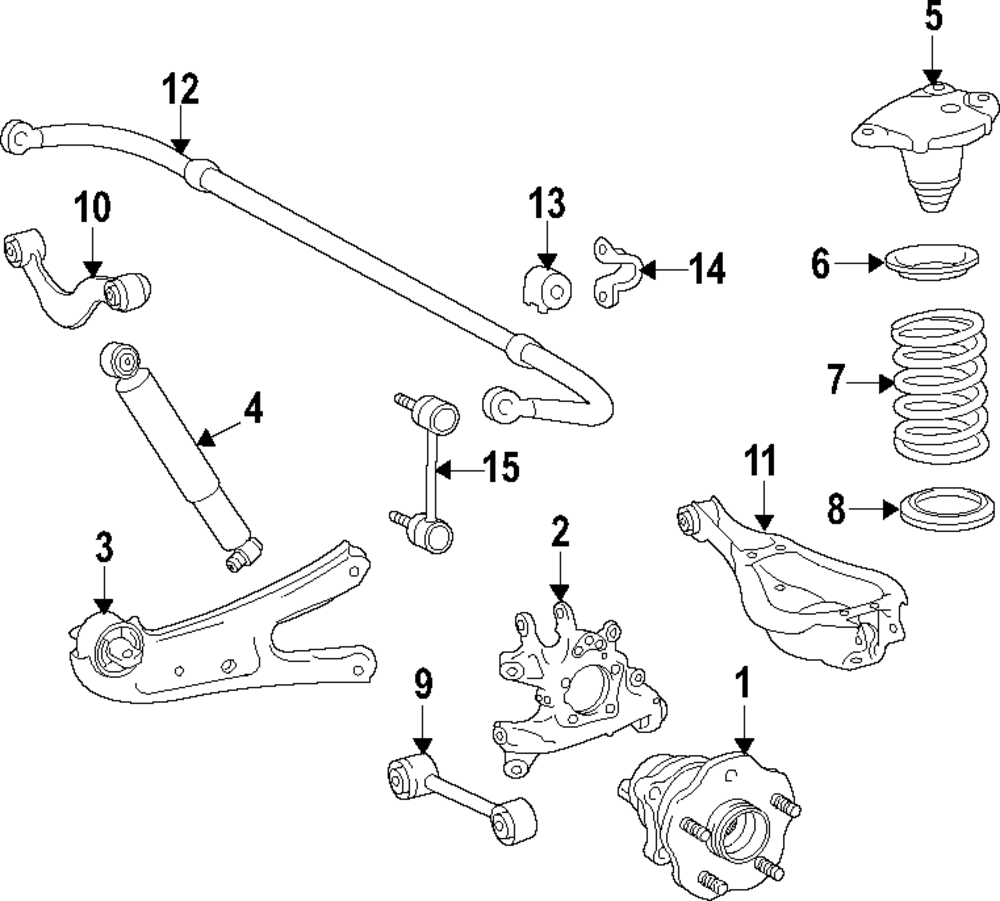 5
12
10
13
14
6
7
4
15
11
8
3
2
9
1