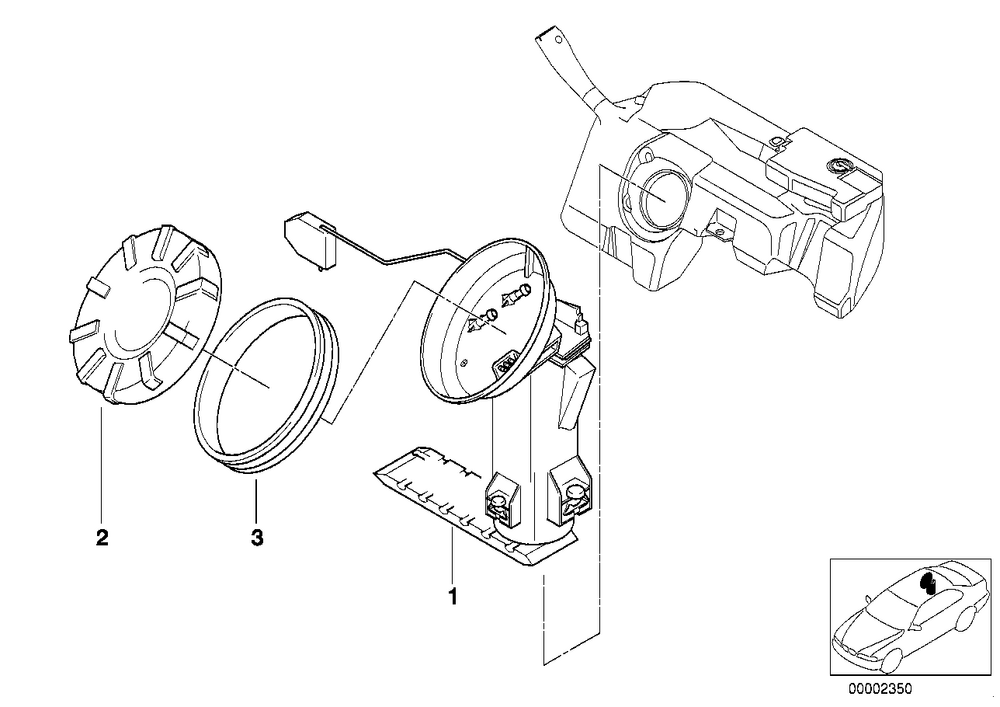 2
3
1
00002350