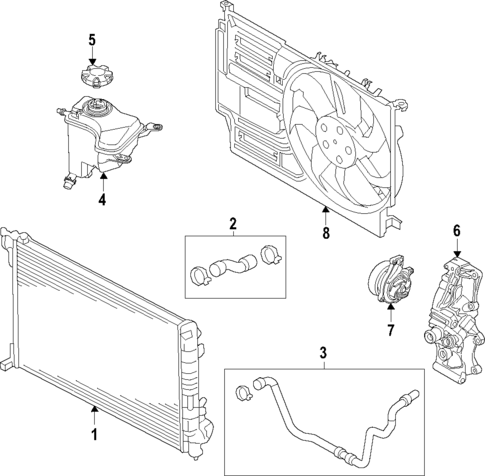 5
4
8
2
6
7
3
1