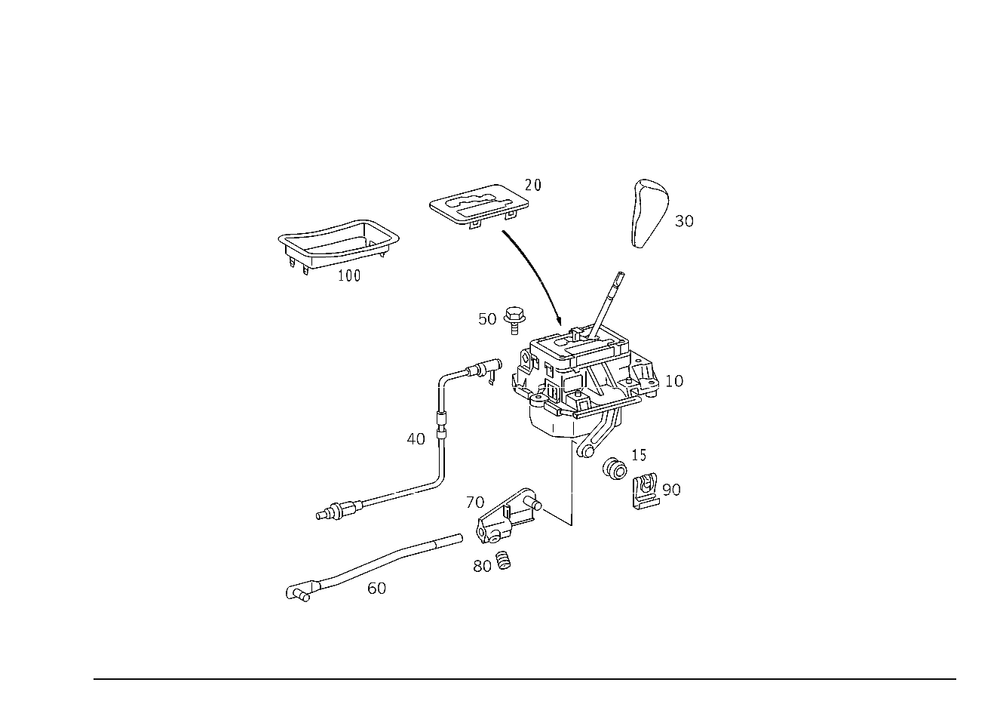 20
30
100
50
10
40
15
90
70
80
60