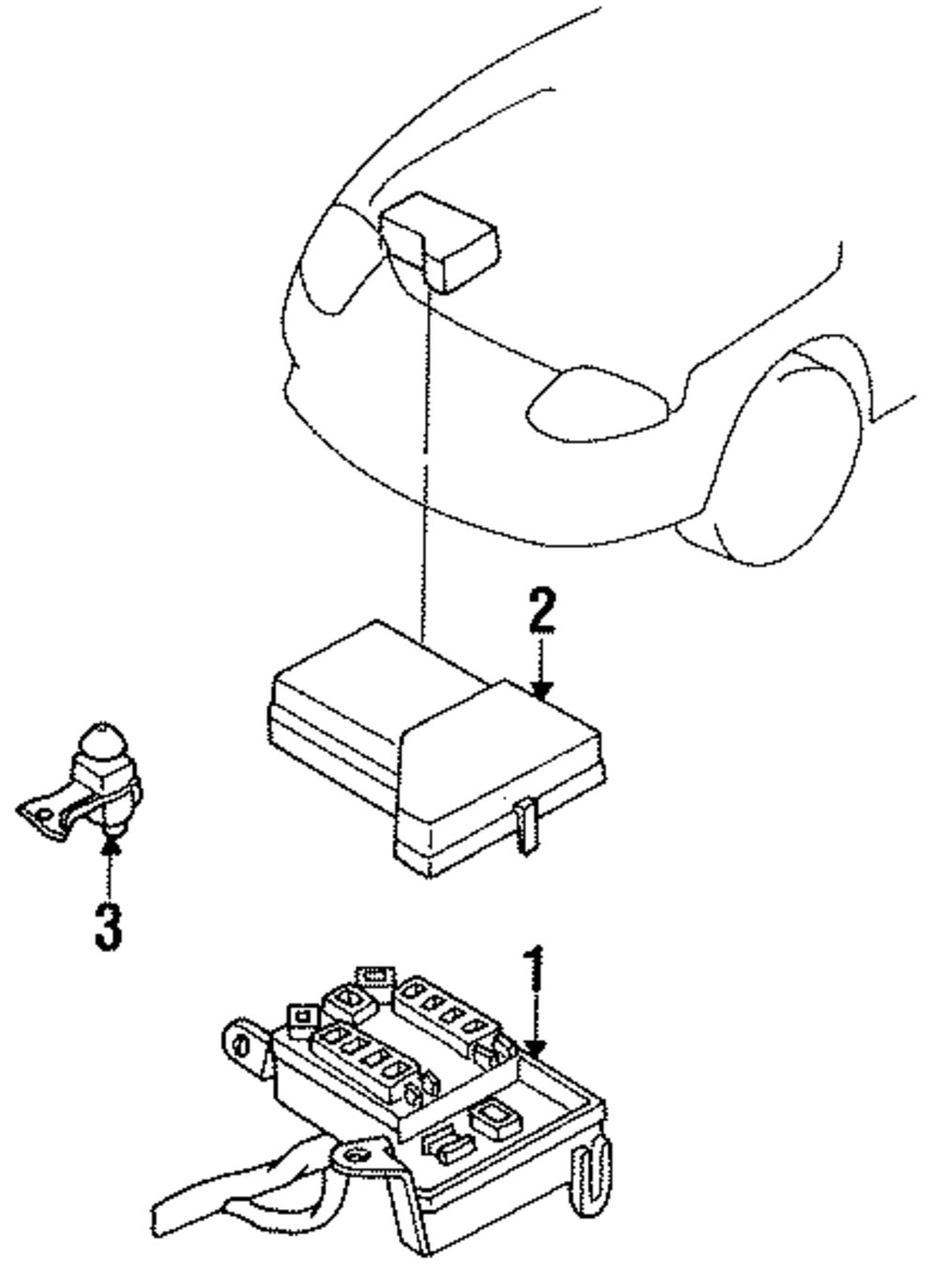 2

3

1