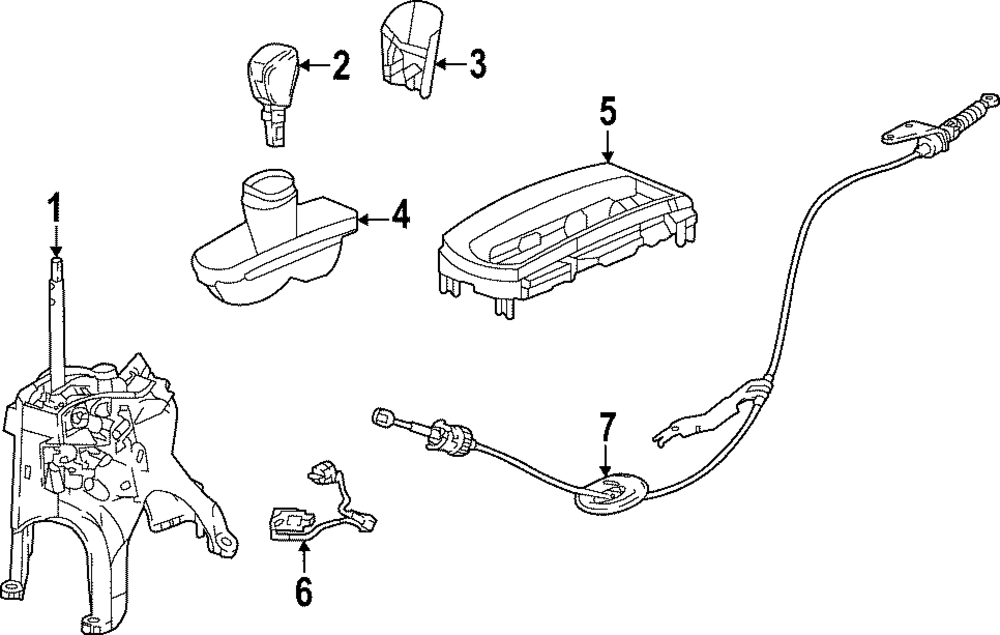 2
3
5
1
4
7
6