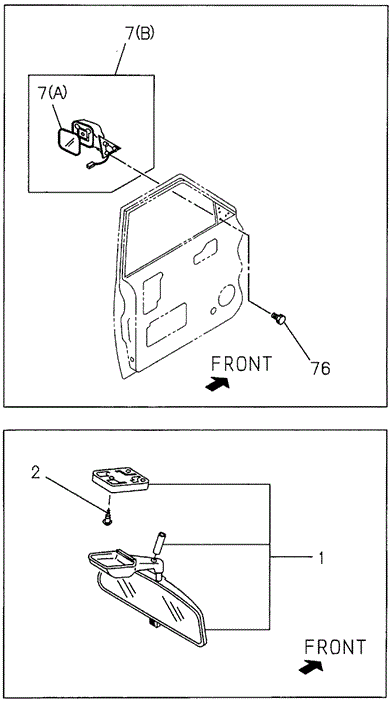 7(B)
7(A)
FRONT
76

2
1
FRONT