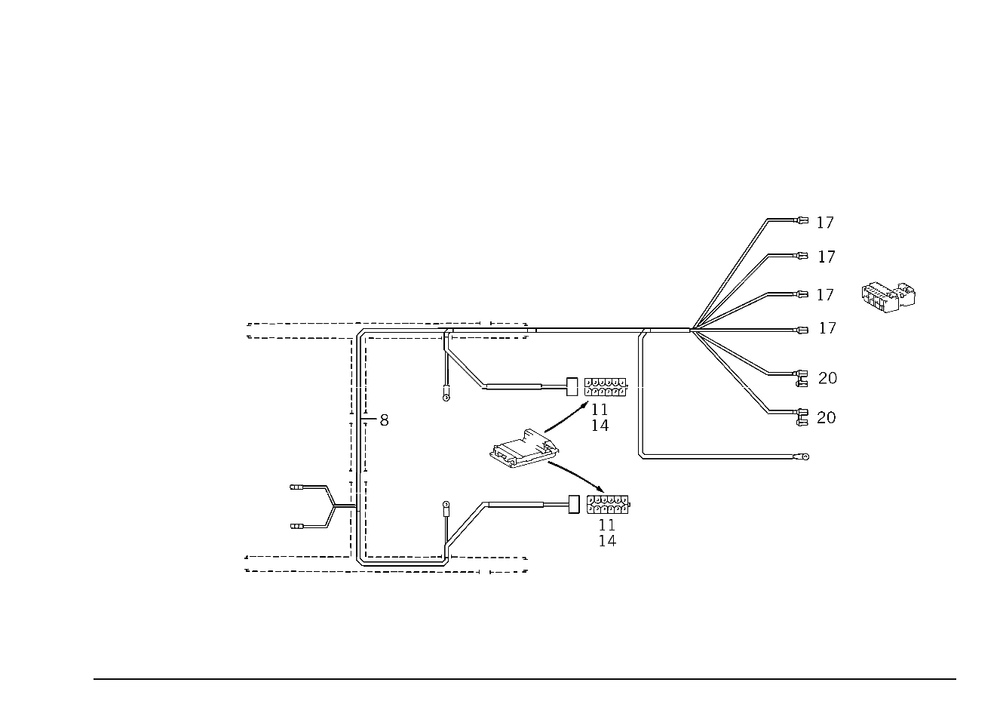 17
17
17
17
20
20
8
11
14
11
14