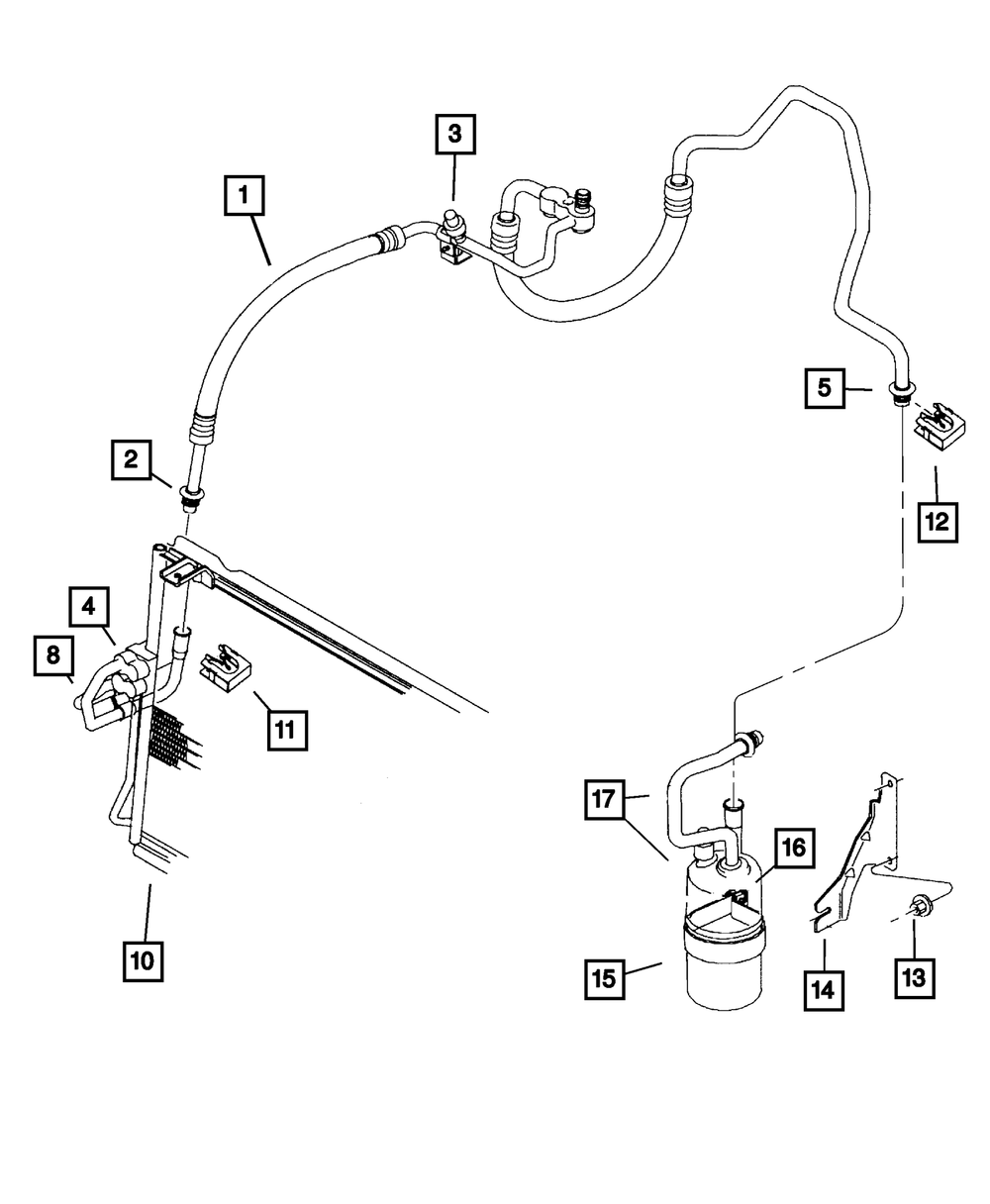 3
1
5
2
12
4
8
11
17
16
10
15
14
13