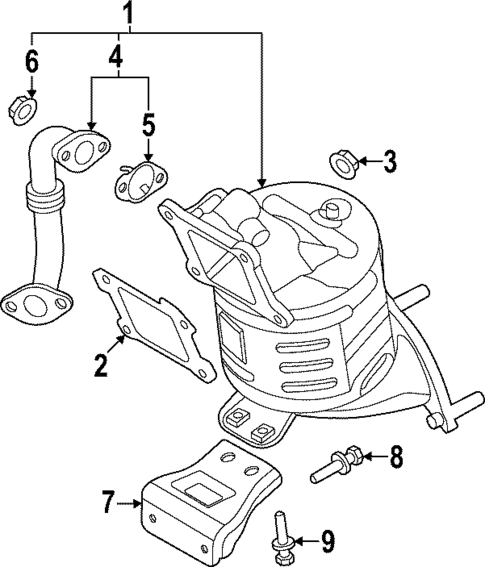 1
6
4
5
3
2
8
7
9