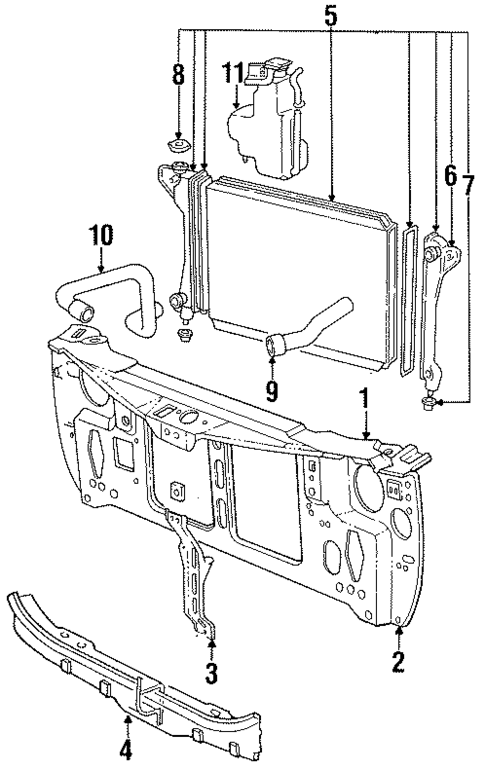 5
8
11
6
7
10
9
1
3
2
4