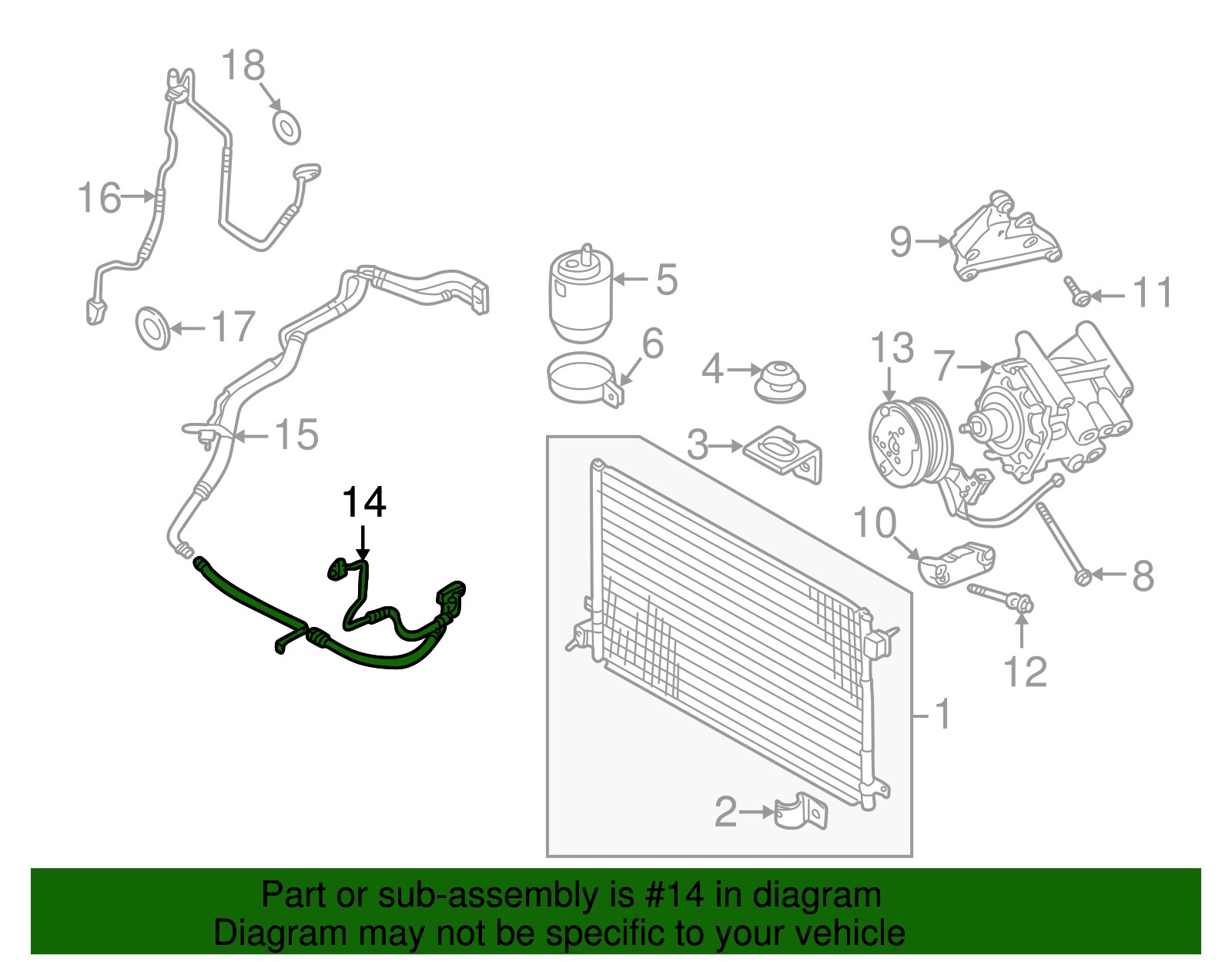 18

16

17

15

14

5

6

4

3

9

11

13

7

10

8

12

1

2

Part or sub-assembly is #14 in diagram
Diagram may not be specific to your vehicle