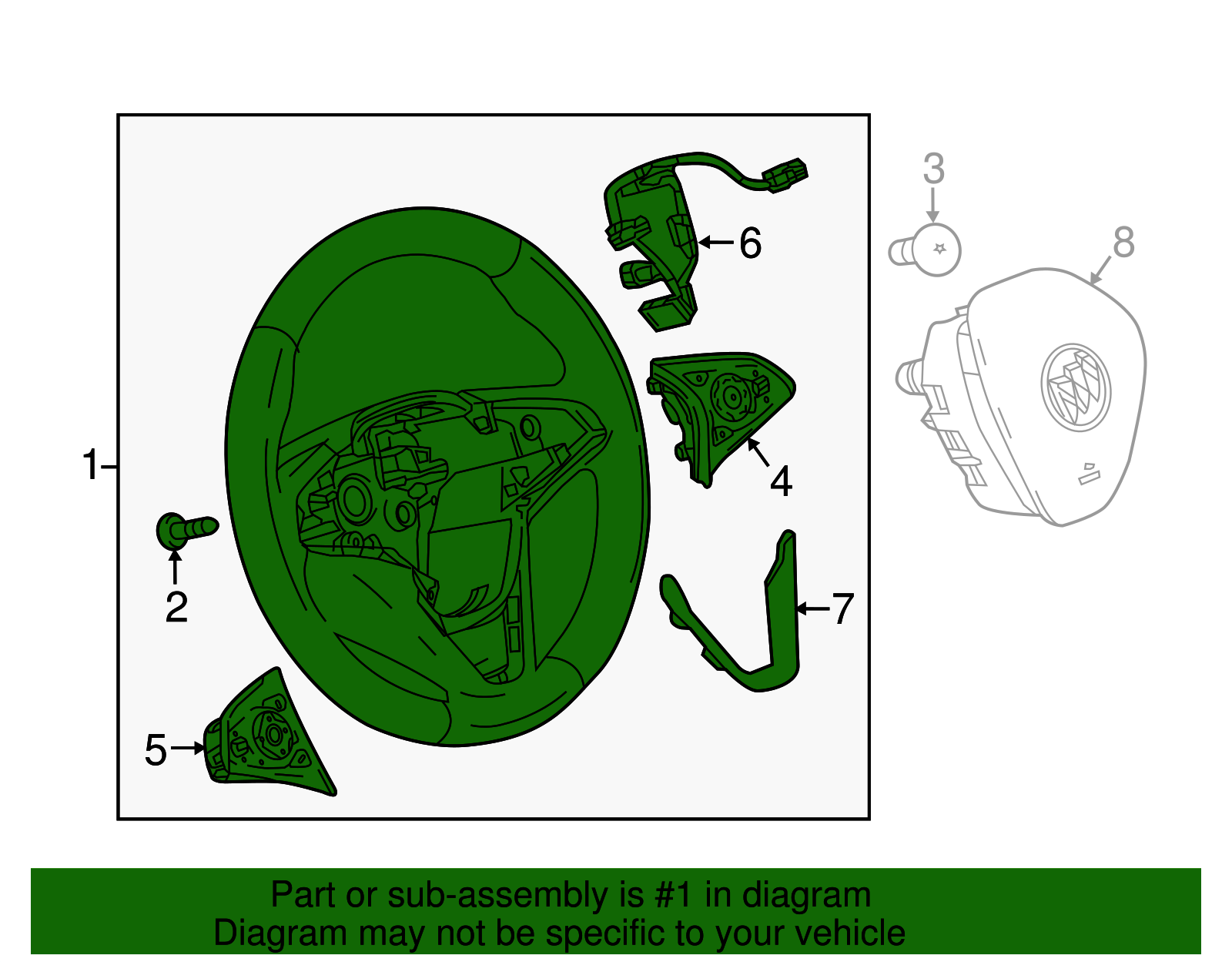 3

8

6

1

4

2

7

5

Part or sub-assembly is #1 in diagram
Diagram may not be specific to your vehicle