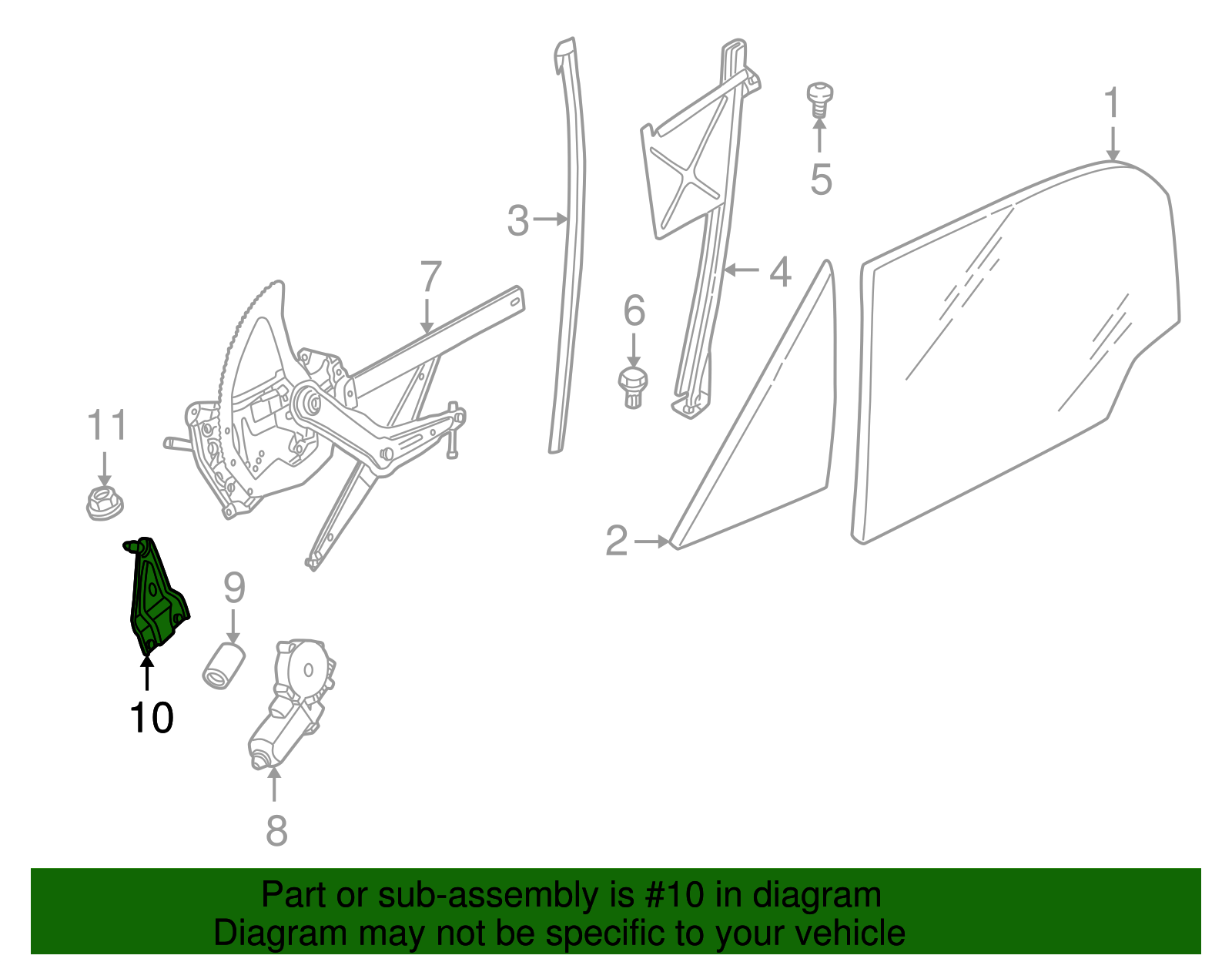 1
5
3
4
7
6
11
2
9
10
8

Part or sub-assembly is #10 in diagram
Diagram may not be specific to your vehicle