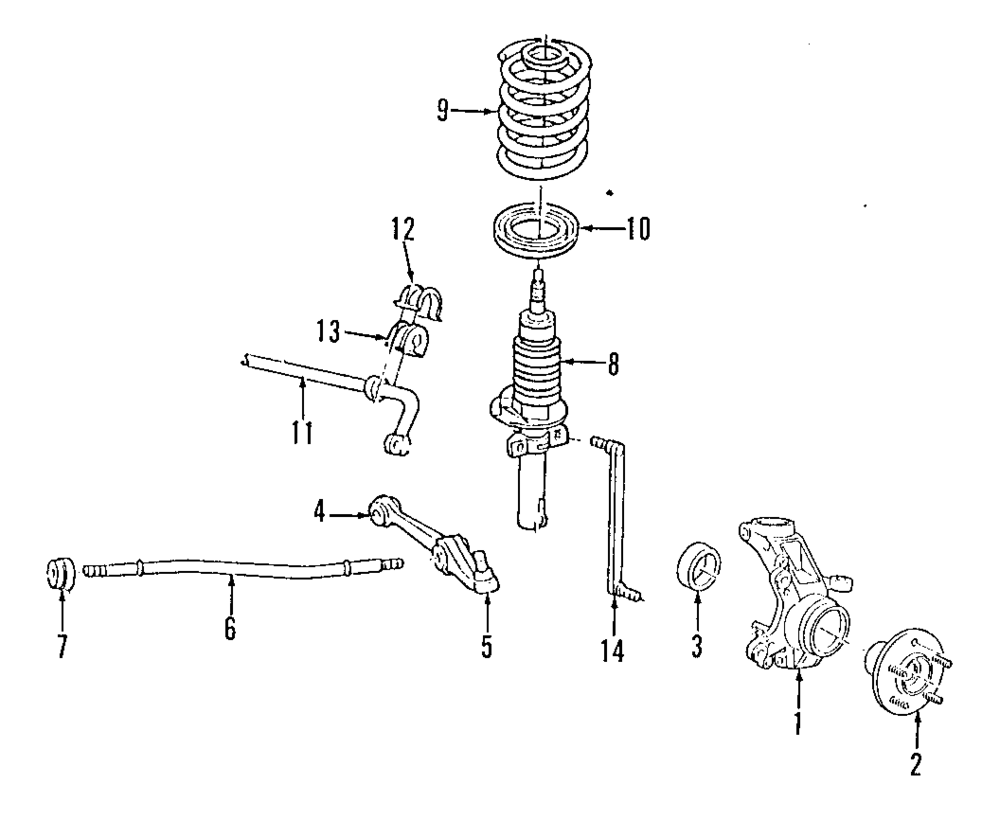 9
10
12
13
8
11
4
7
6
5
14
3
1
2