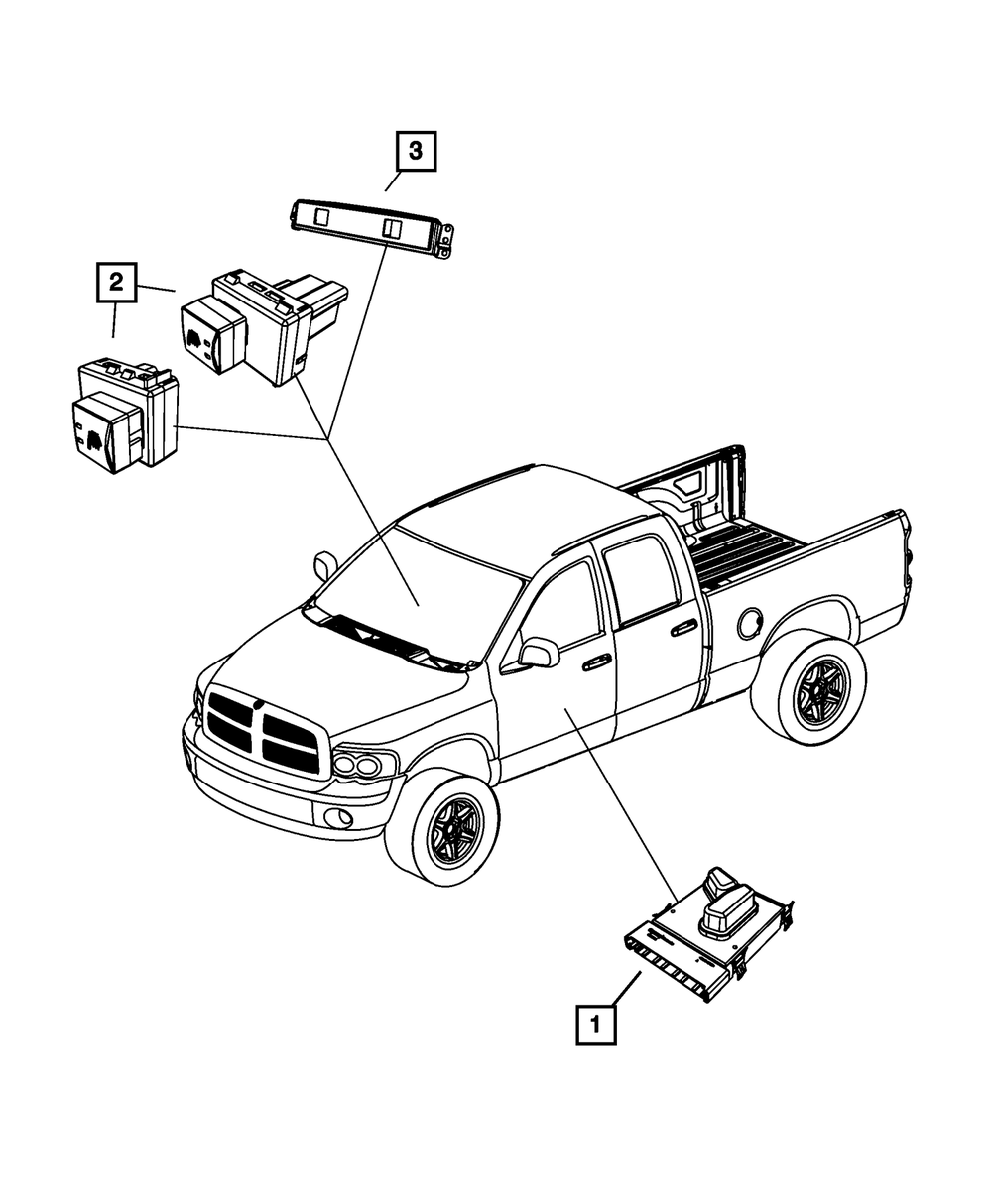 3

2

1