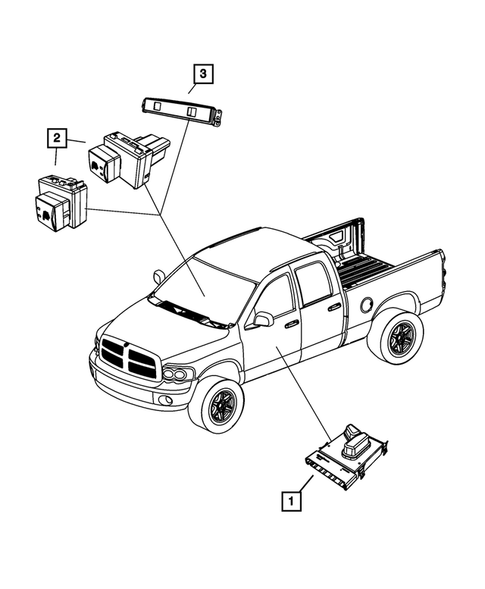 3
2
1