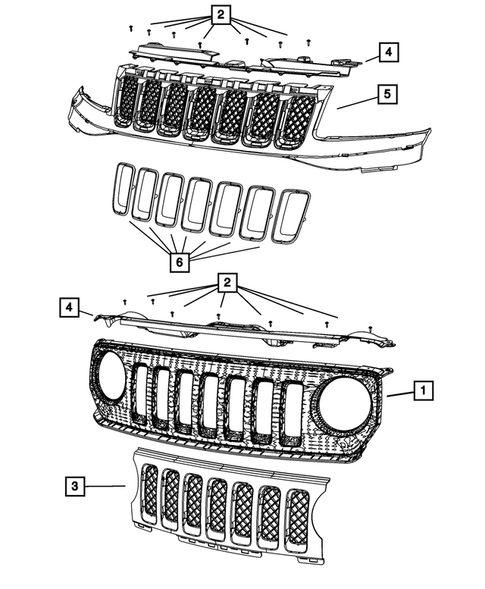 2
4
5
6
2
4
1
3