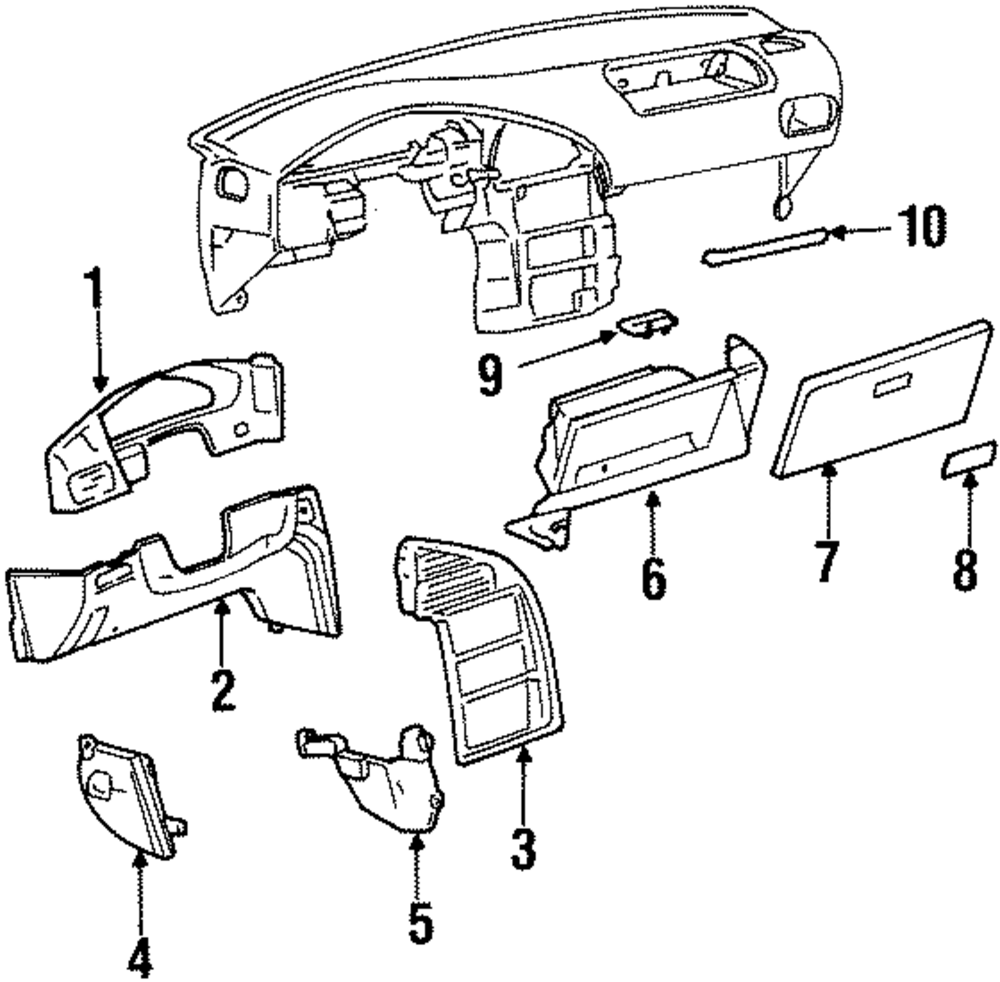 10
1
9
6
7
8
2
3
4
5