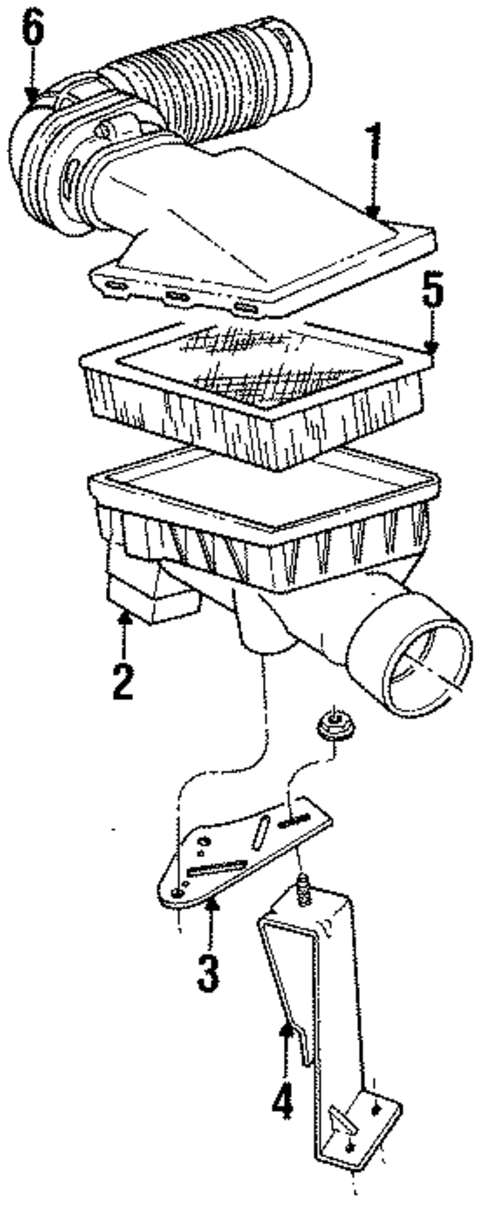 6
1
5
2
3
4