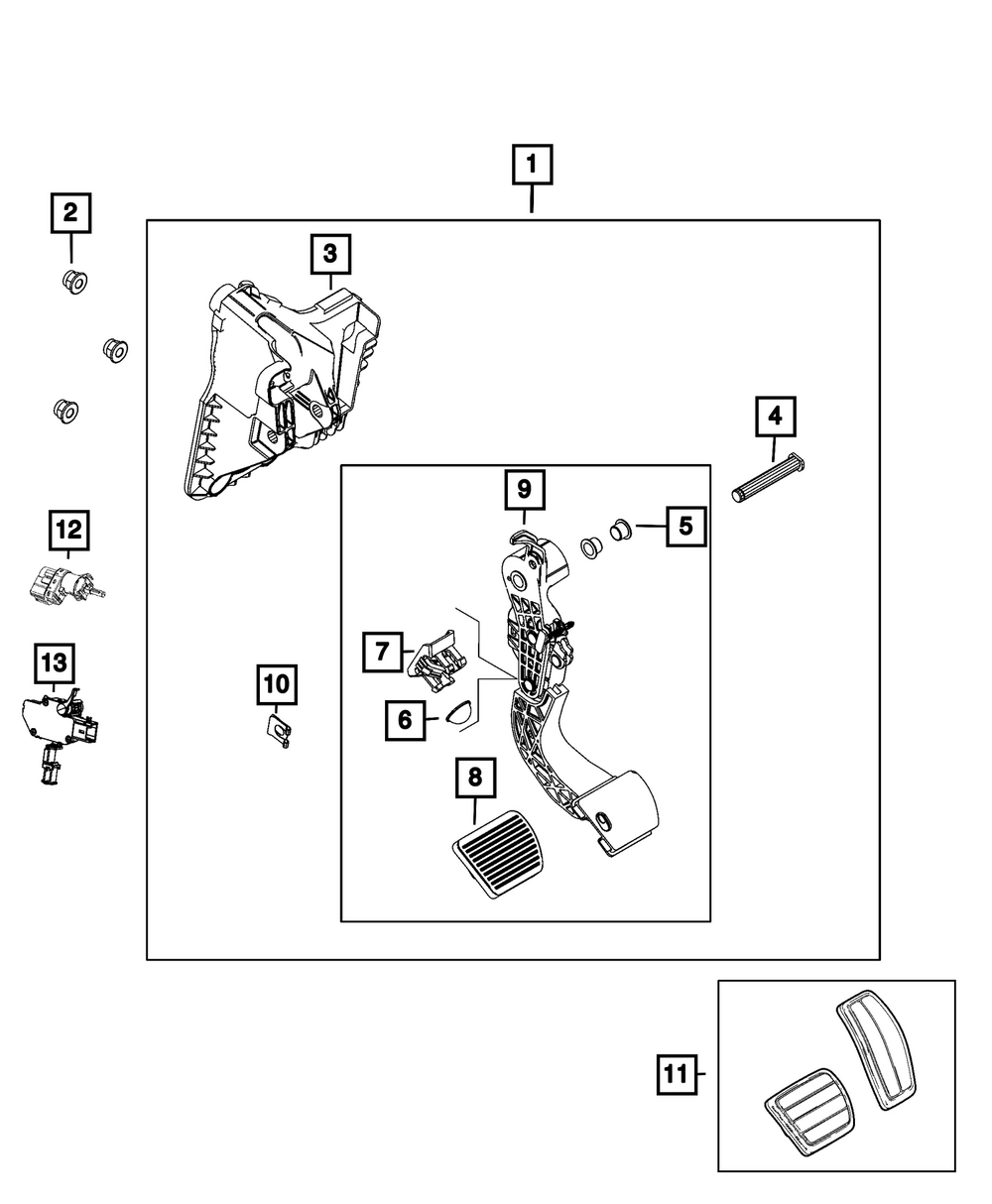 1

2

3

4

9

5

12

7

13

10

6

8

11