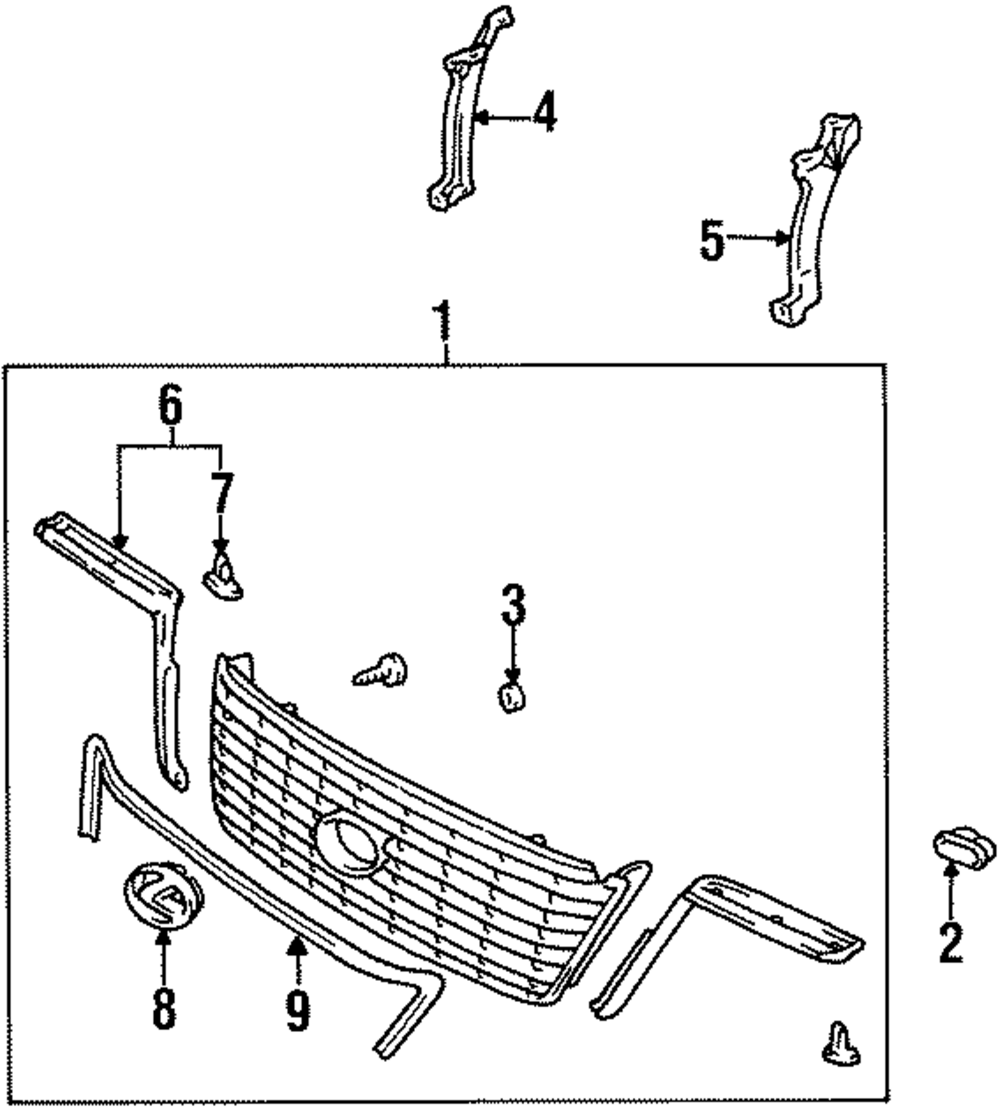 4
5
1
6
7
3
2
8
9