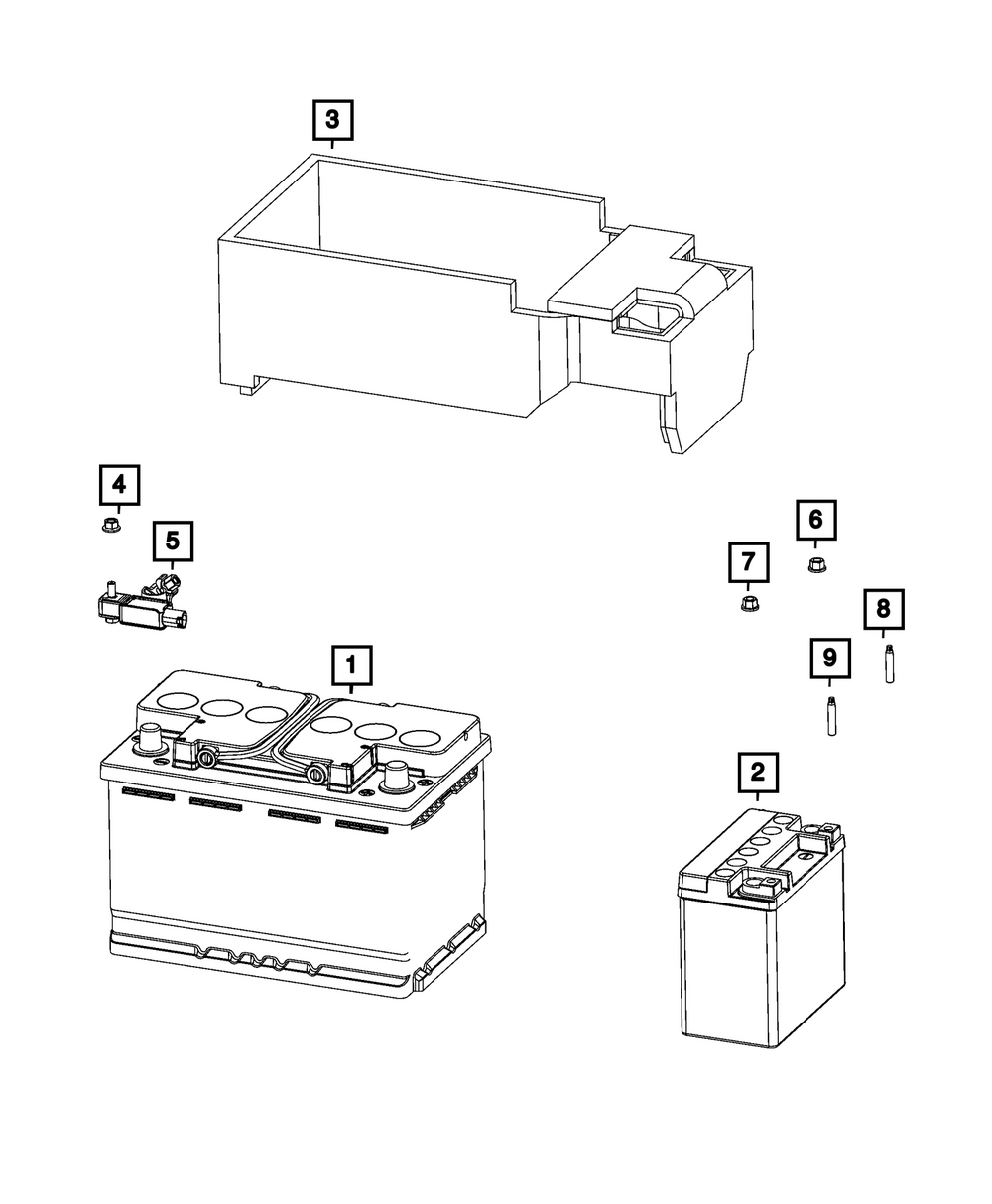 3
4
5
6
7
8
9
1
2