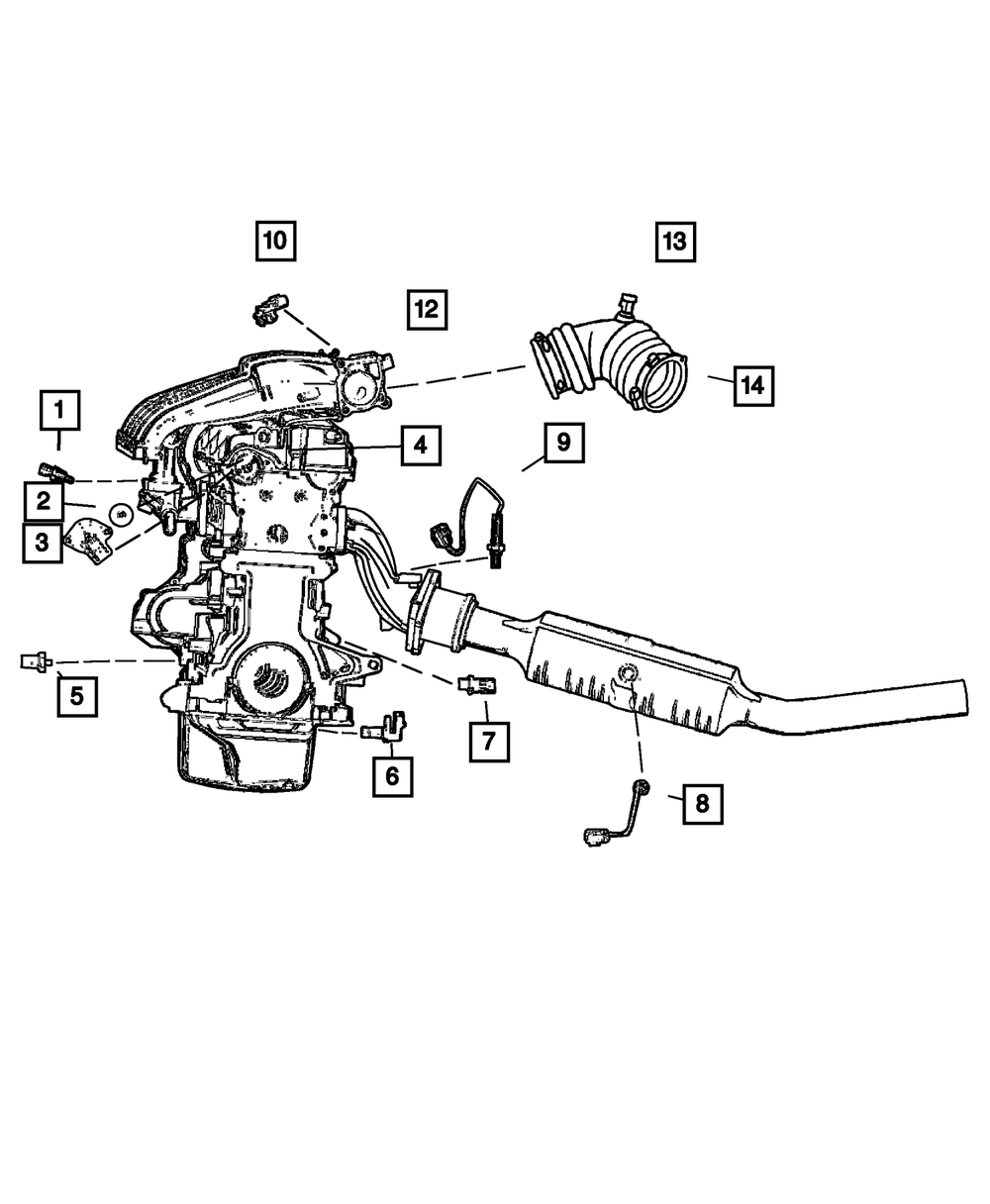 10
13
12
14
1
4
9
2
3
5
7
6
8