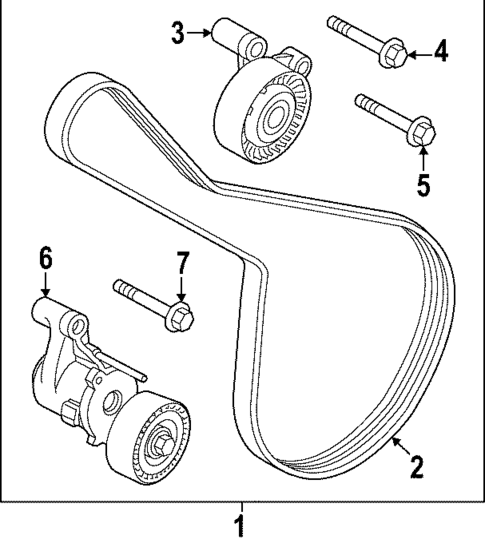 3
4
5
6
7
2
1