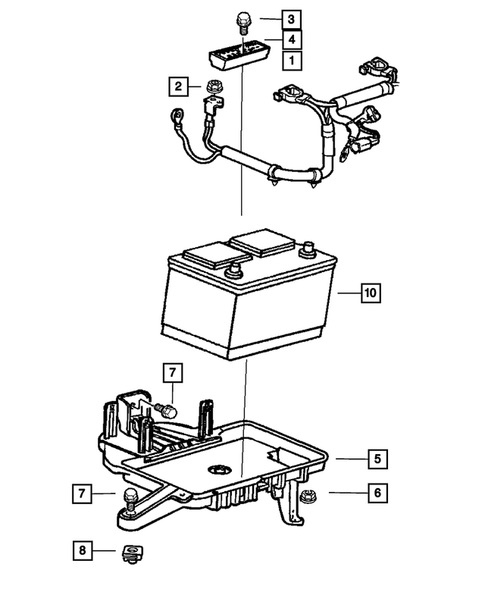 3
4
1
2
10
7
5
7
6
8