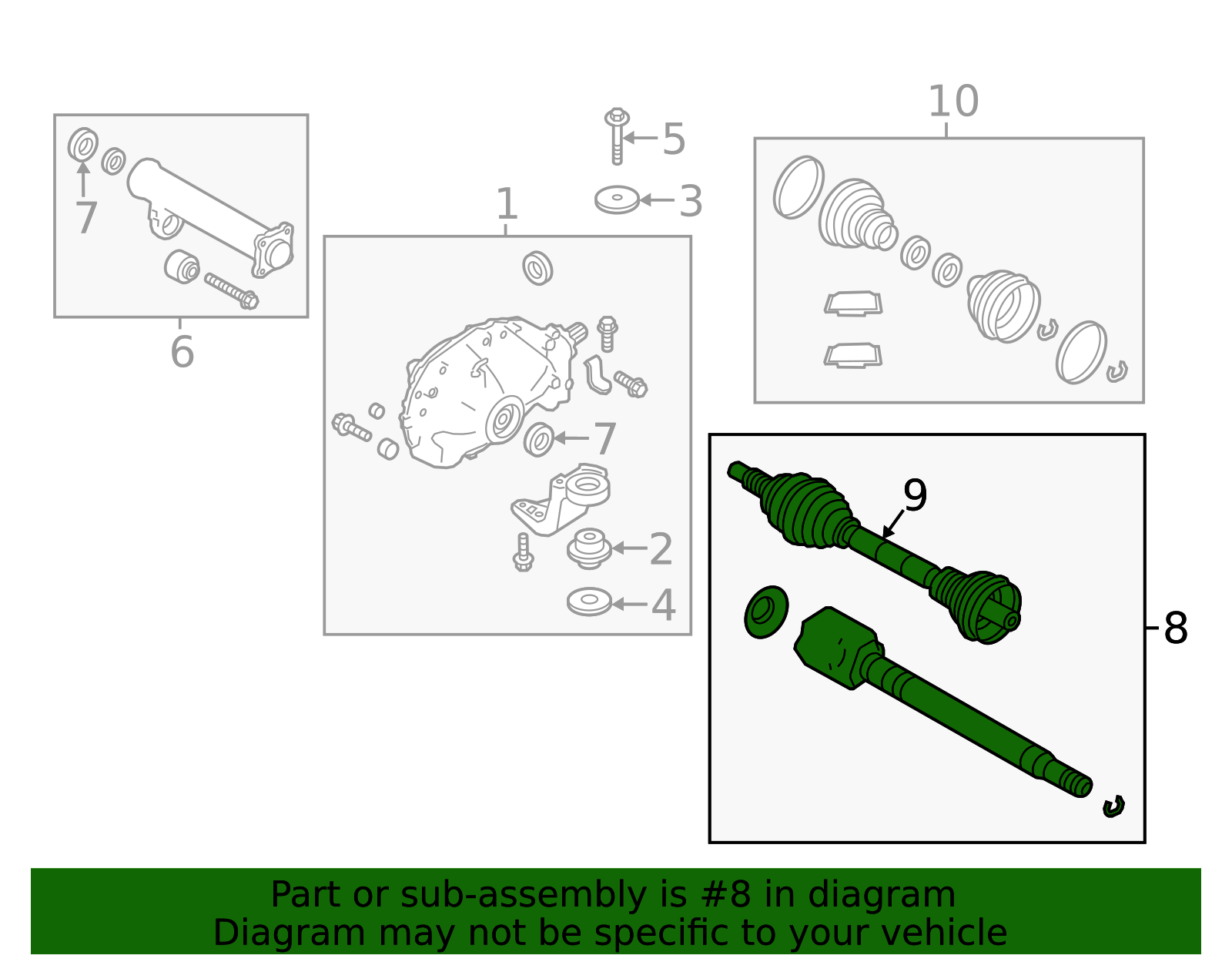 7
6
5
3
1
7
2
4
10
9
8

Part or sub-assembly is #8 in diagram
Diagram may not be specific to your vehicle