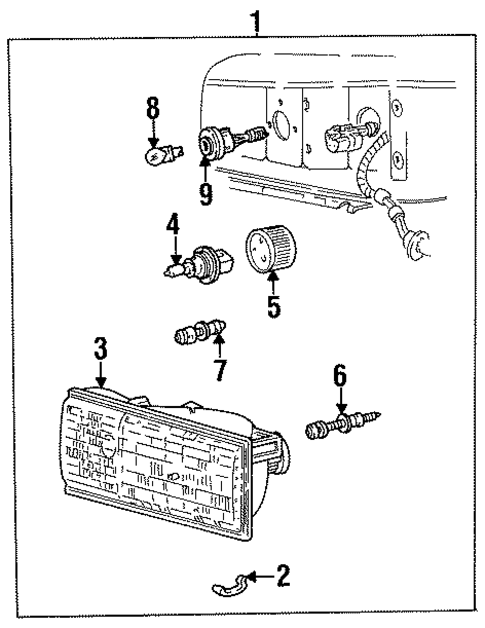 1
8
9
4
5
7
3
6
2