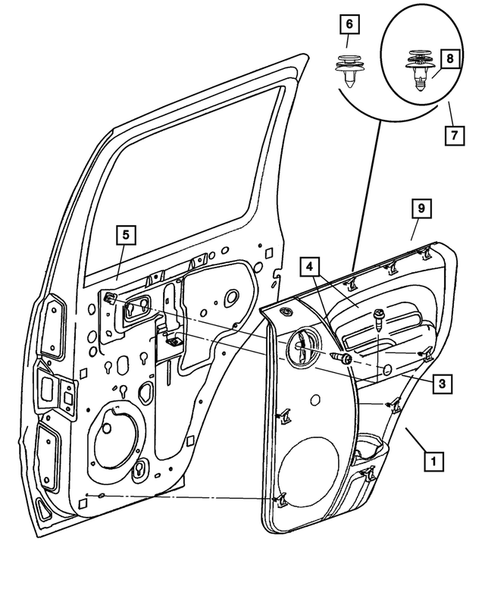 6
8
7
9
5
4
3
1