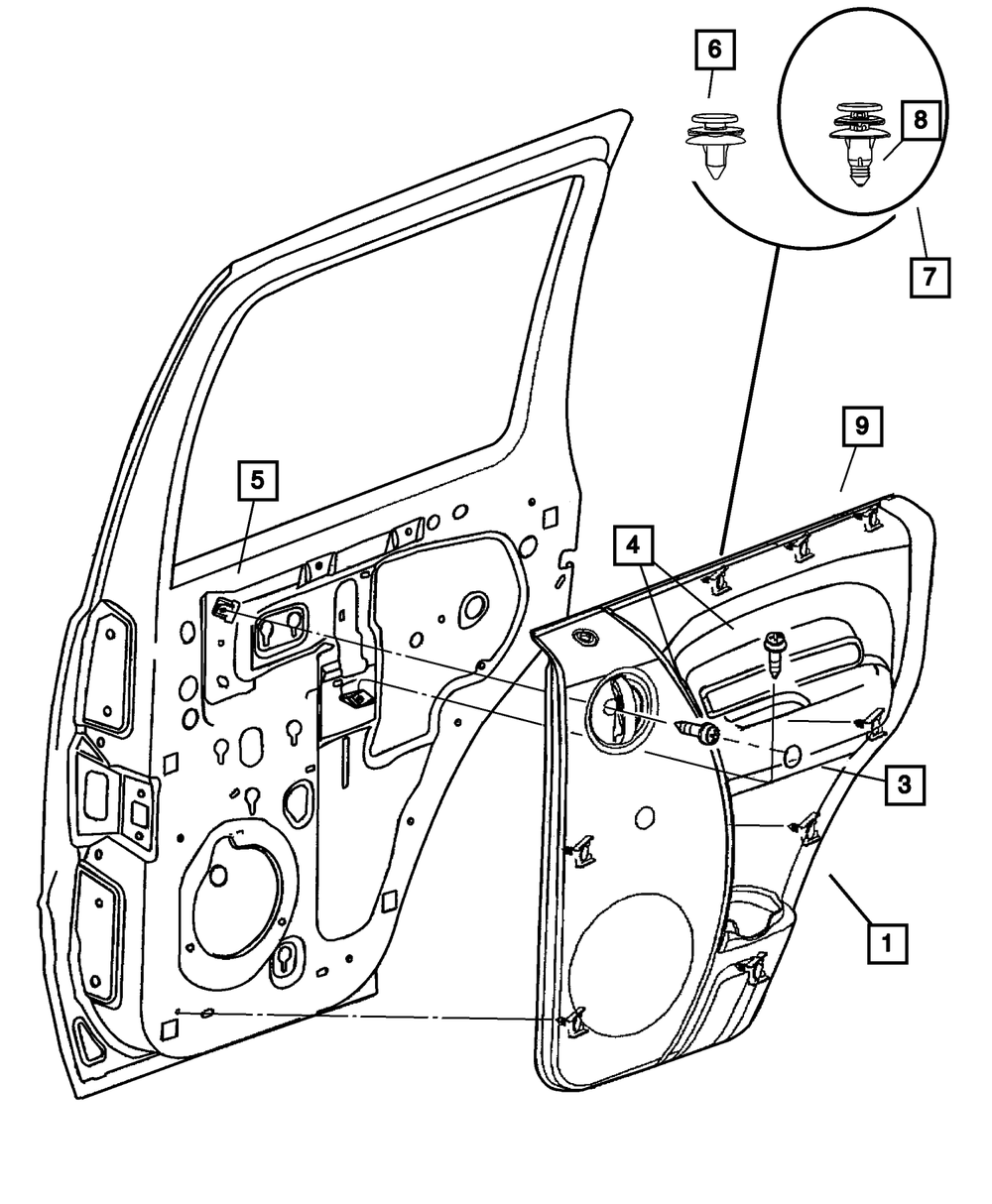 6
8
7
9
5
4
3
1