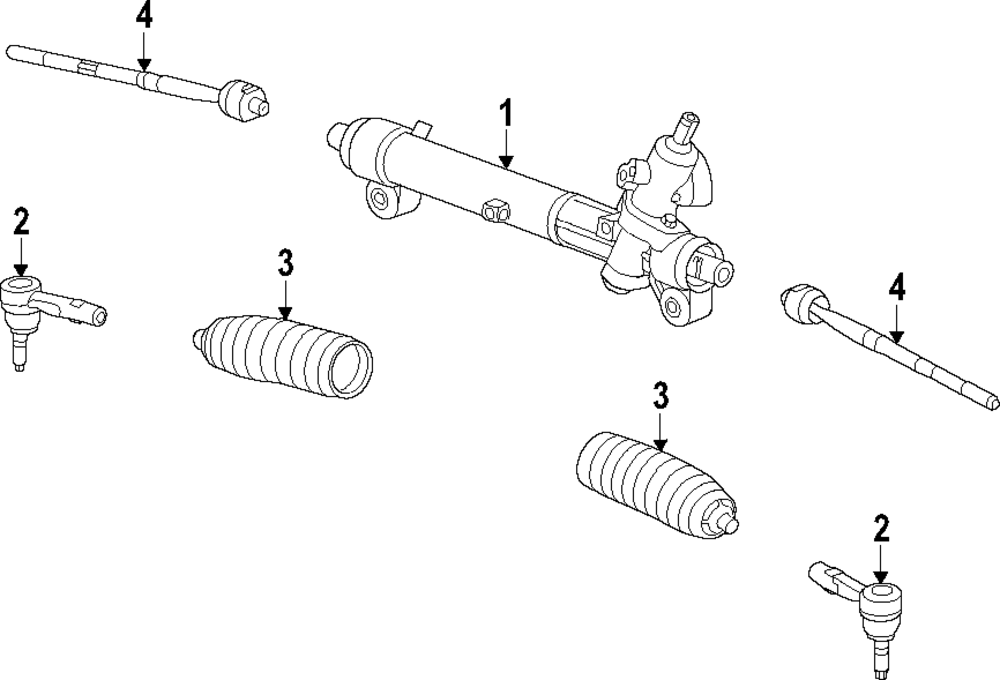 4
1
2
3
4
3
2