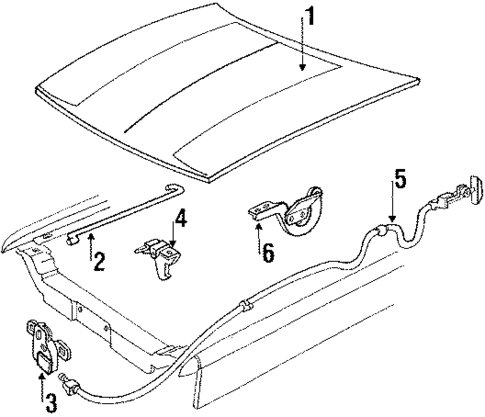 1
5
4
6
2
3