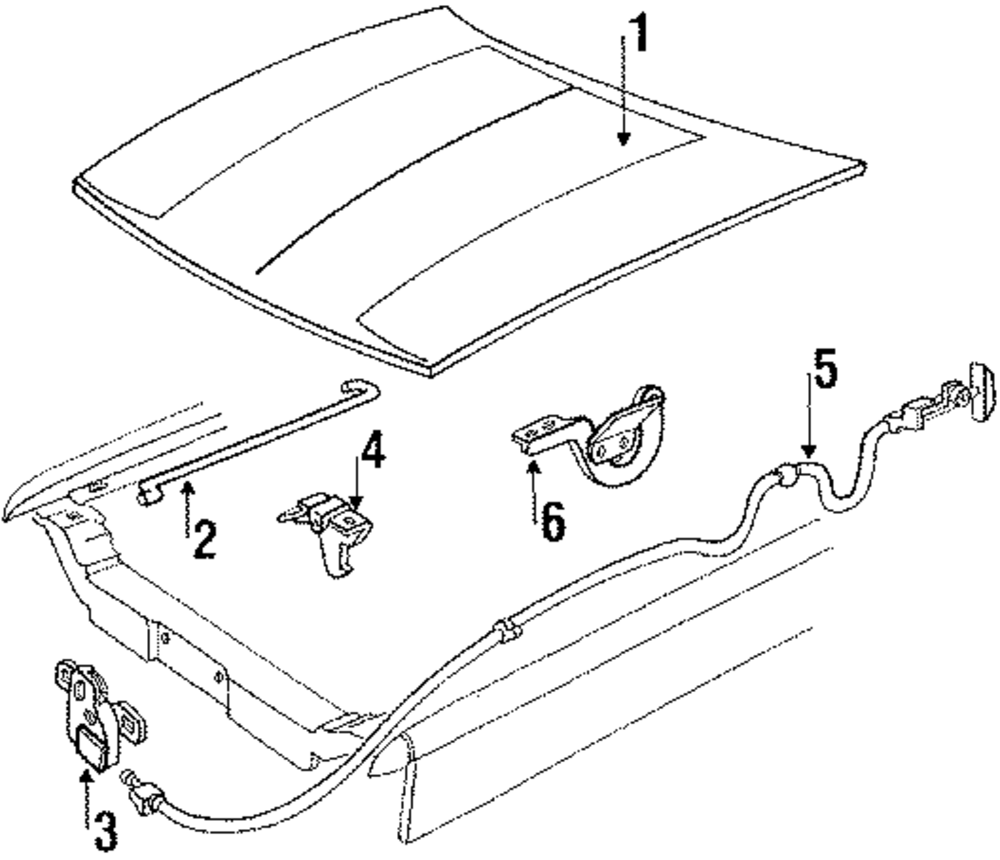 1
5
4
6
2
3