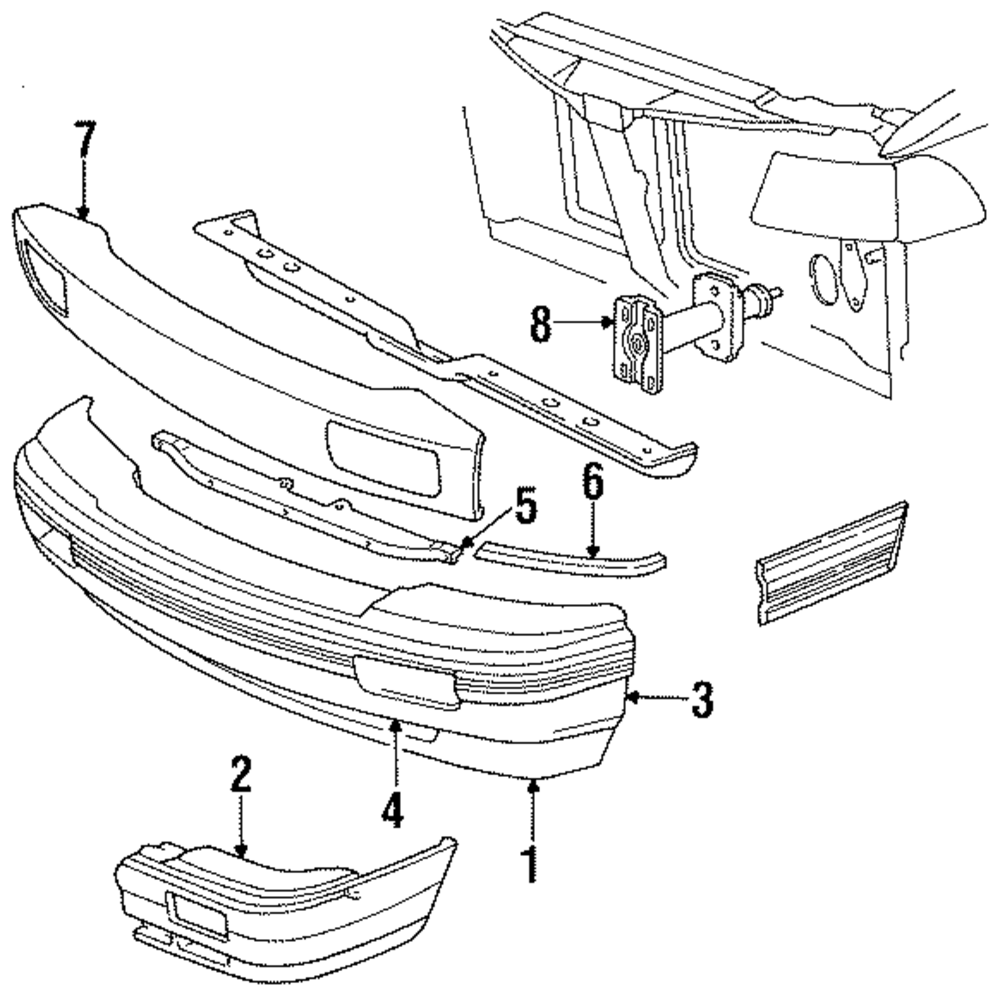 7
8
5
6
3
4
2
1