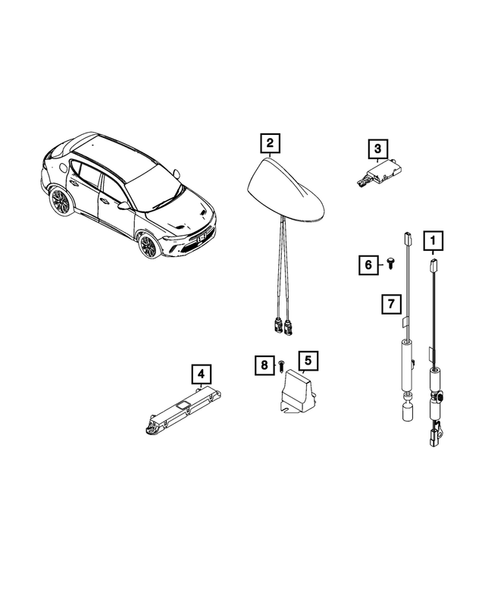 2
3
1
6
7
8
5
4