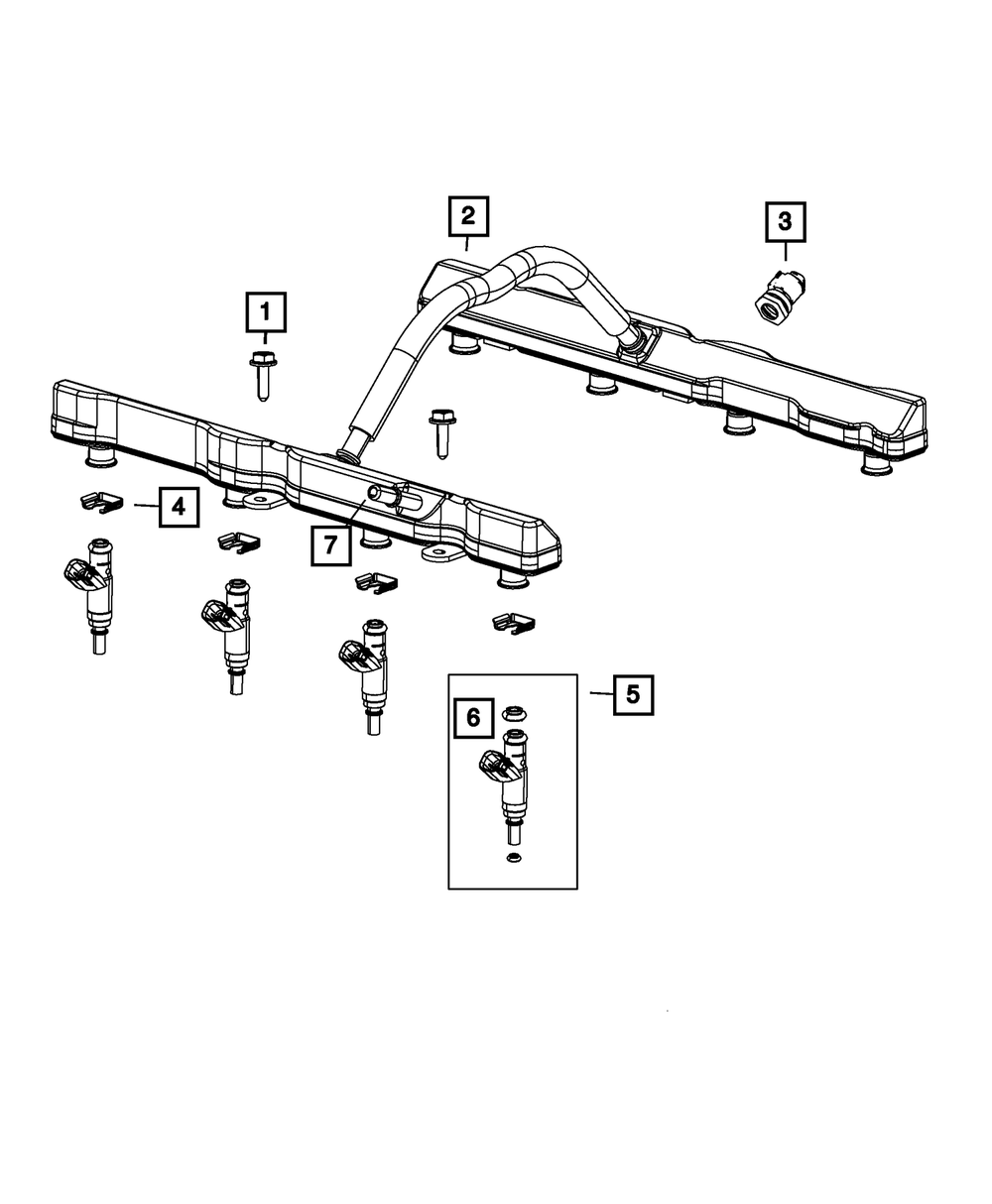 2
3
1
4
7
5
6