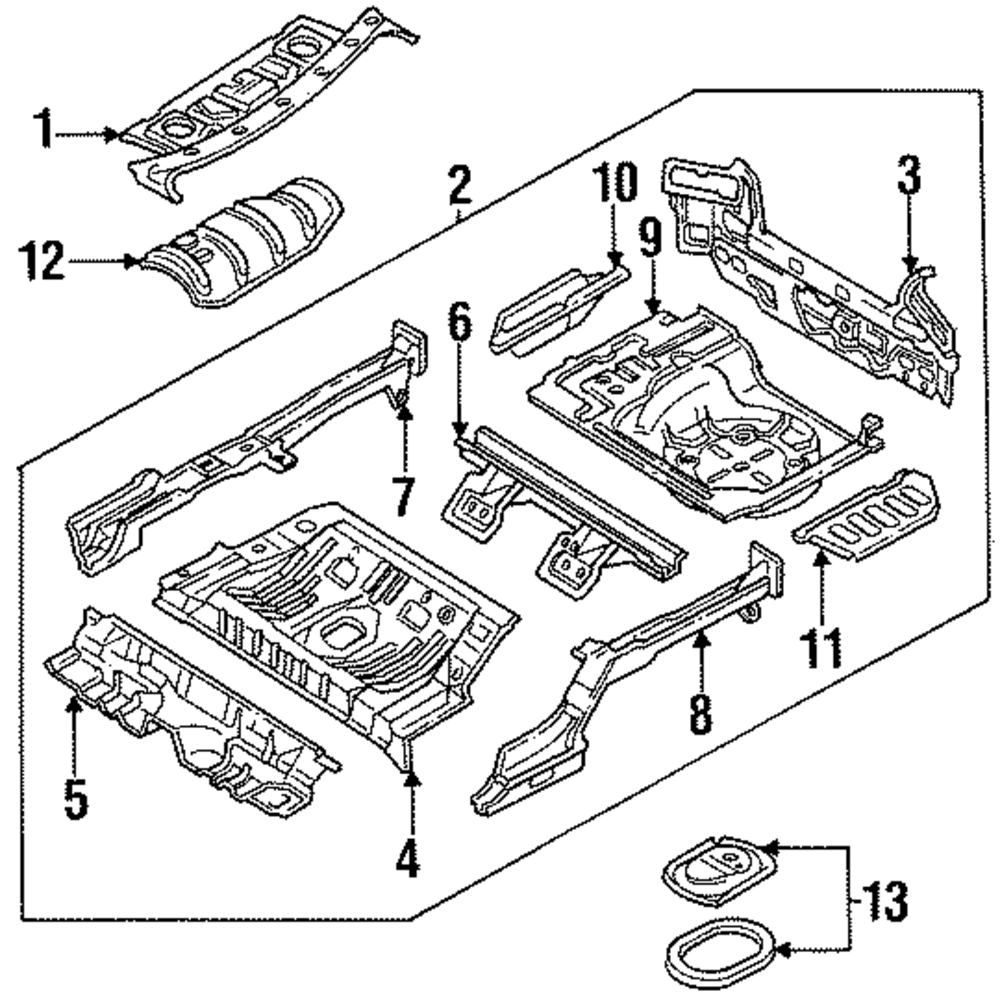 1
12
2
10
9
3
6
7
11
8
5
4
13