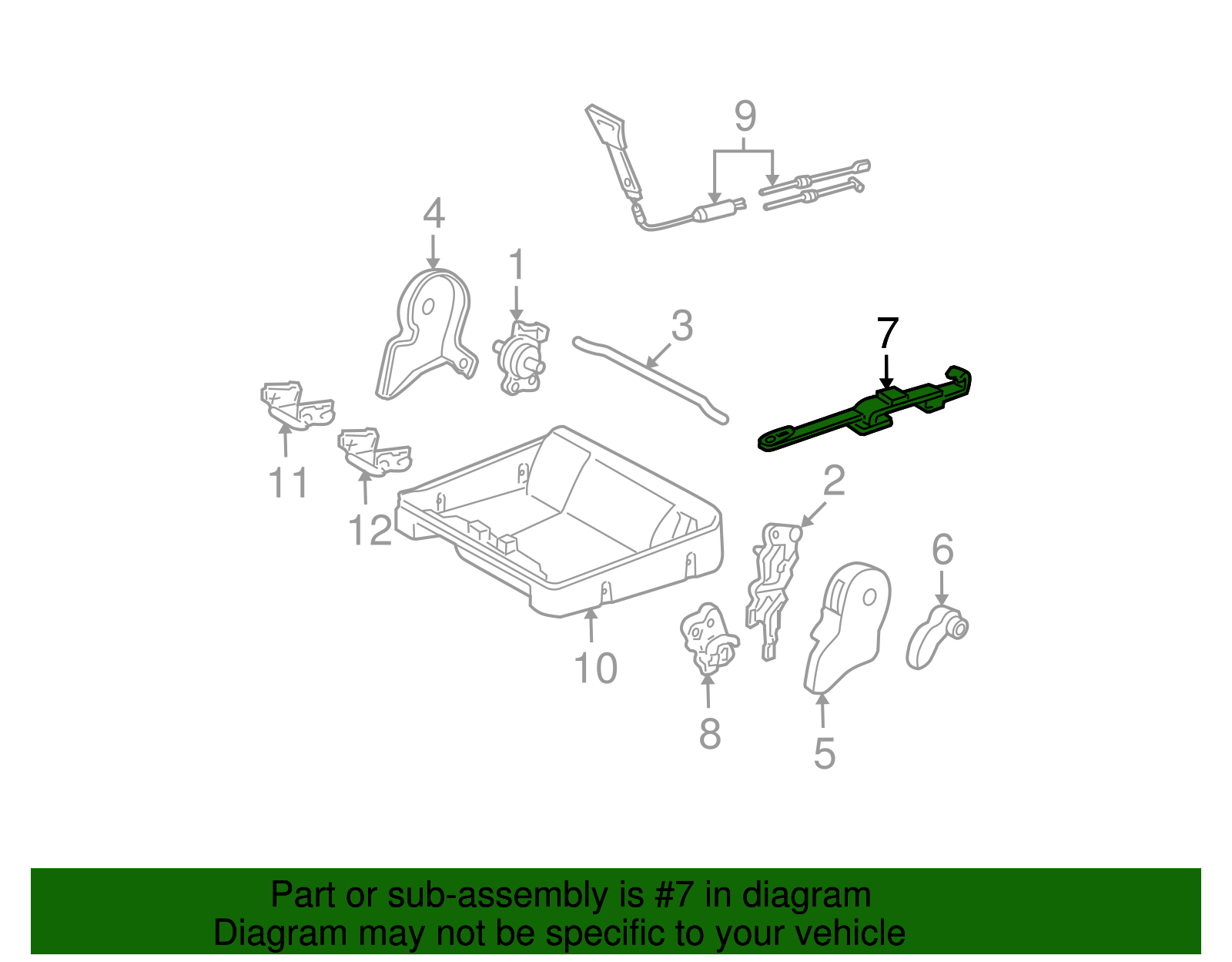 9
4
1
3
7
11
12
2
6
10
8
5

Part or sub-assembly is #7 in diagram
Diagram may not be specific to your vehicle