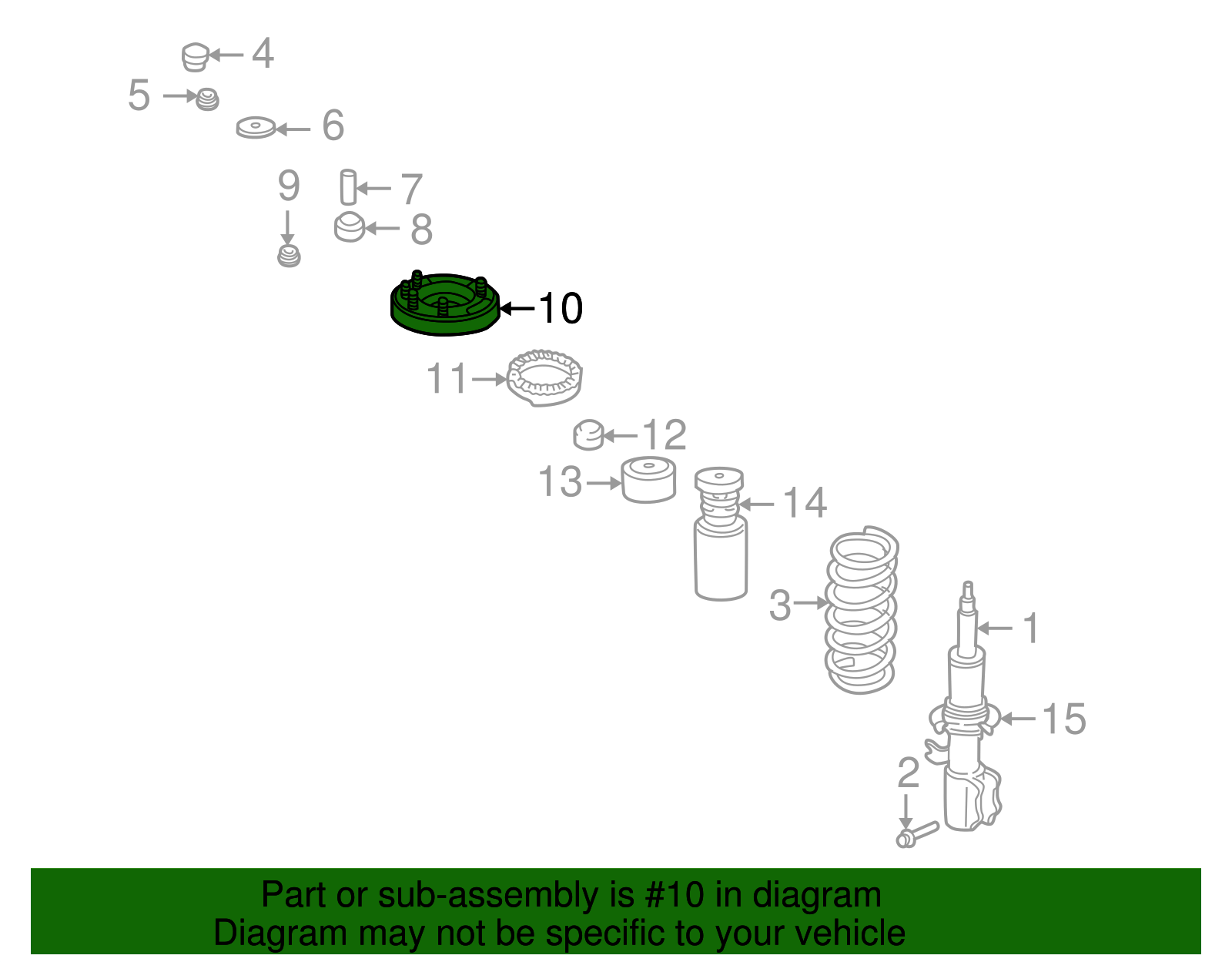 4
5
6
9
7
8
10
11
12
13
14
3
1
15
2

Part or sub-assembly is #10 in diagram
Diagram may not be specific to your vehicle